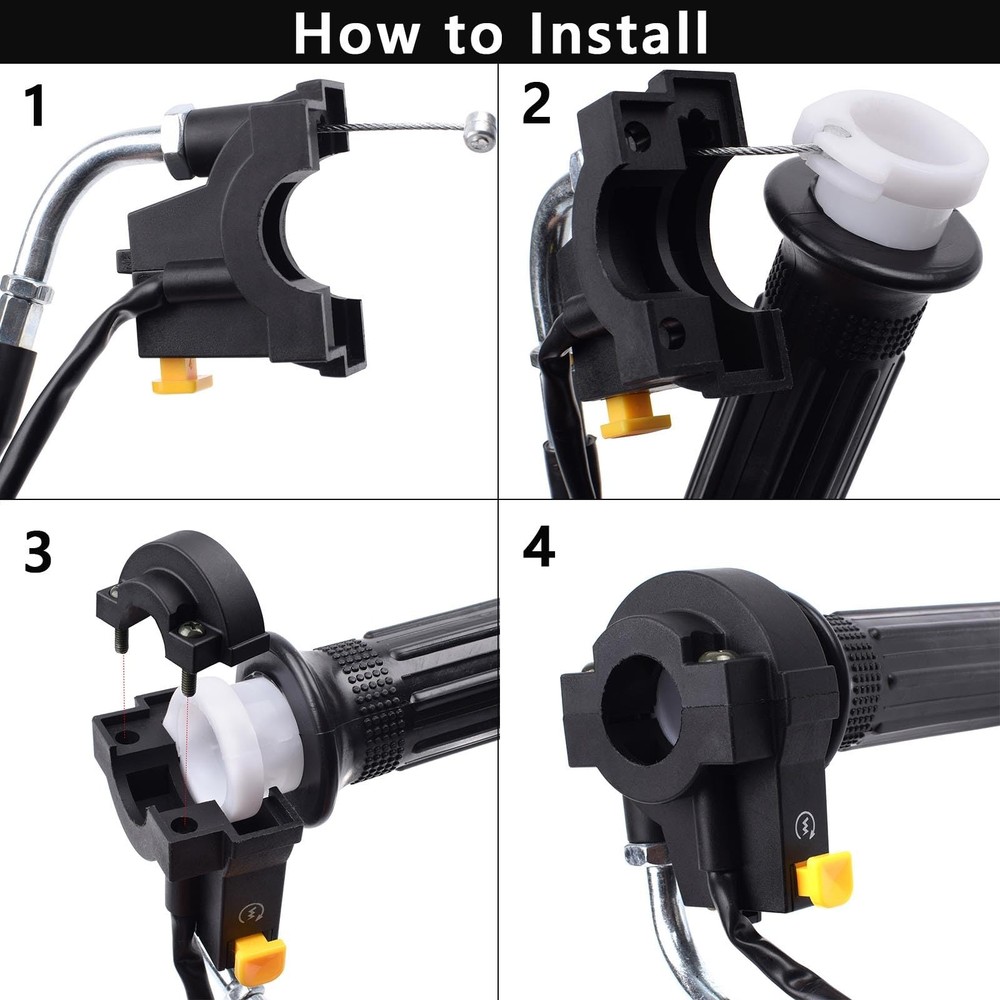 How to Install

1

2

3

4