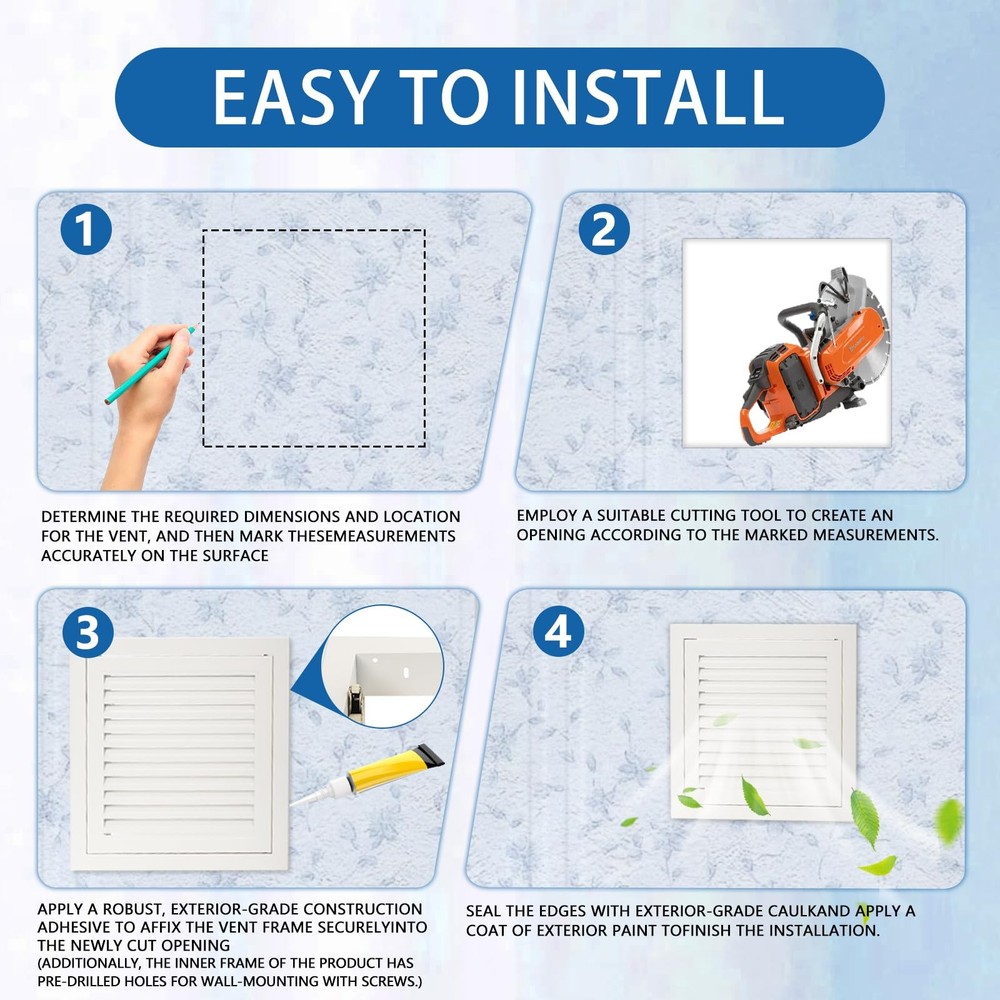 EASY TO INSTALL

1

DETERMINE THE REQUIRED DIMENSIONS AND LOCATION FOR THE VENT, AND THEN MARK THESEMEASUREMENTS ACCURATELY ON THE SURFACE

2

EMPLOY A SUITABLE CUTTING TOOL TO CREATE AN OPENING ACCORDING TO THE MARKED MEASUREMENTS.

3

APPLY A ROBUST, EXTERIOR-GRADE CONSTRUCTION ADHESIVE TO AFFIX THE VENT FRAME SECURELYINTO THE NEWLY CUT OPENING
(ADDITIONALLY, THE INNER FRAME OF THE PRODUCT HAS PRE-DRILLED HOLES FOR WALL-MOUNTING WITH SCREWS.)

4

SEAL THE EDGES WITH EXTERIOR-GRADE CAULKAND APPLY A COAT OF EXTERIOR PAINT TOFINISH THE INSTALLATION.