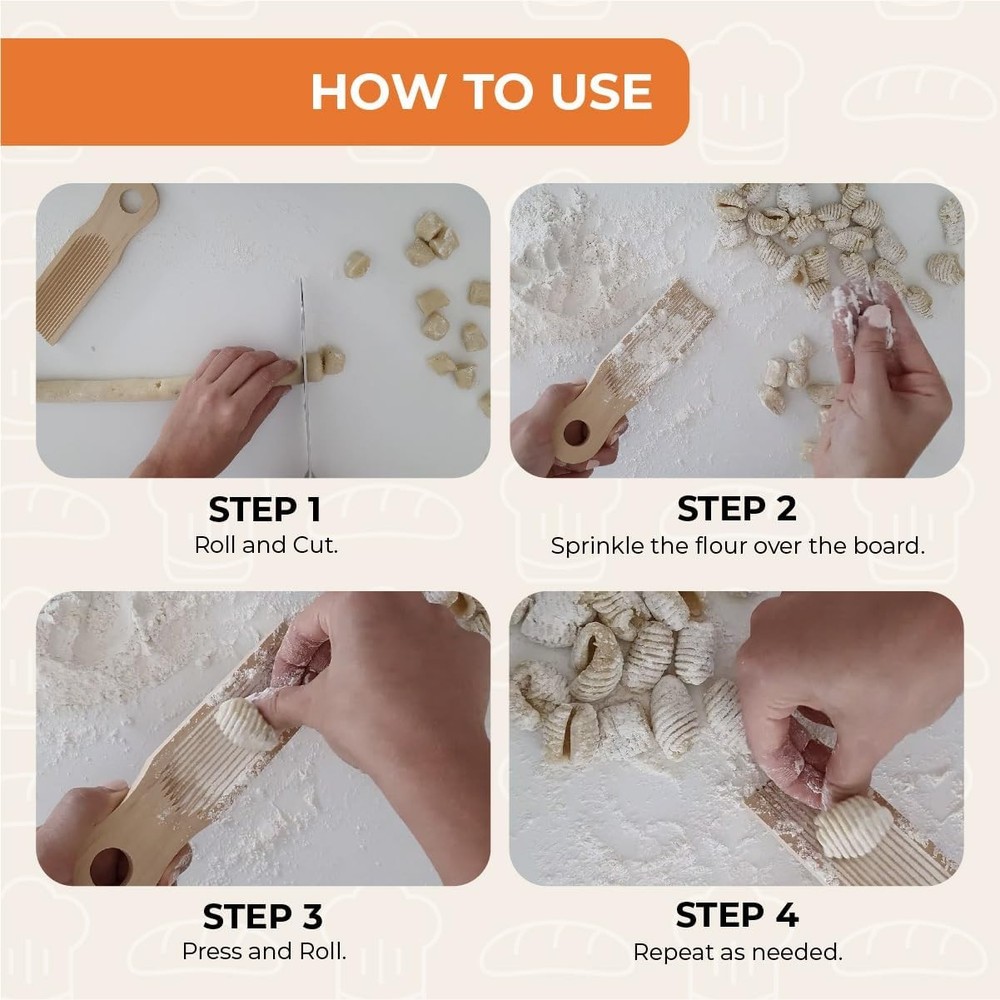 HOW TO USE

STEP 1
Roll and Cut.

STEP 2
Sprinkle the flour over the board.

STEP 3
Press and Roll.

STEP 4
Repeat as needed.