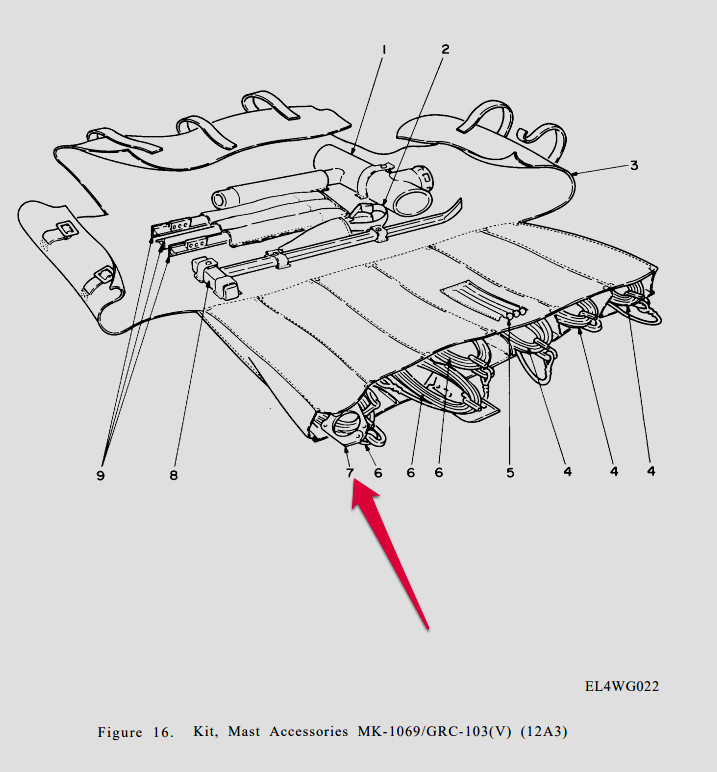 1
2
3
9
8
7
6
6
6
5
4
4
4

EL4WG022

Figure 16. Kit, Mast Accessories MK-1069/GRC-103(V) (12A3)