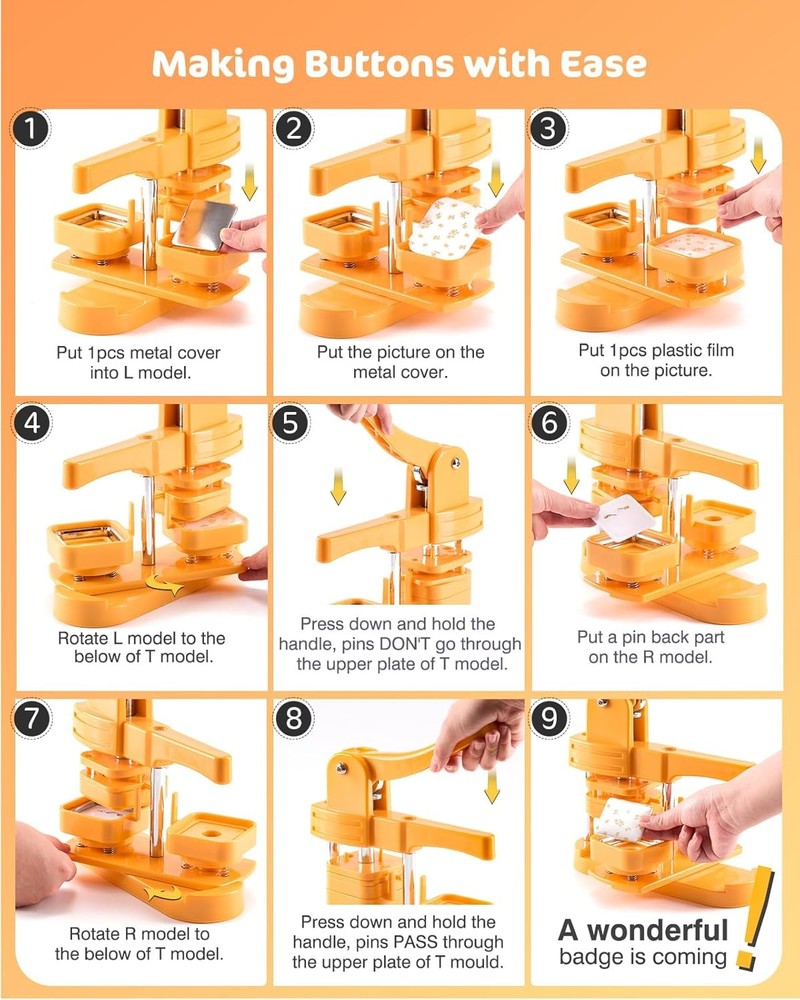 Making Buttons with Ease

1
Put 1pcs metal cover into L model.

2
Put the picture on the metal cover.

3
Put 1pcs plastic film on the picture.

4
Rotate L model to the below of T model.

5
Press down and hold the handle, pins DON'T go through the upper plate of T model.

6
Put a pin back part on the R model.

7
Rotate R model to the below of T model.

8
Press down and hold the handle, pins PASS through the upper plate of T mould.

9
A wonderful badge is coming !