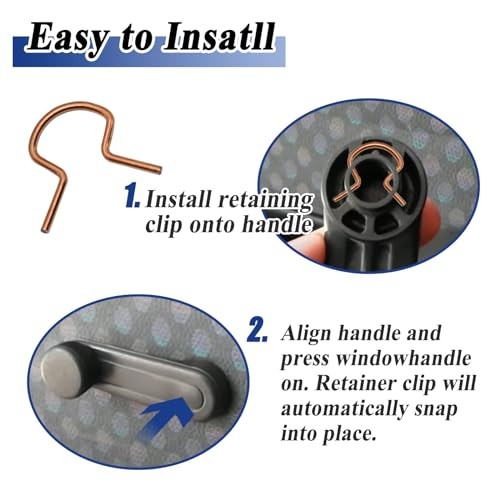 Easy to Insatll

1. Install retaining clip onto handle

2. Align handle and press windowhandle on. Retainer clip will automatically snap into place.