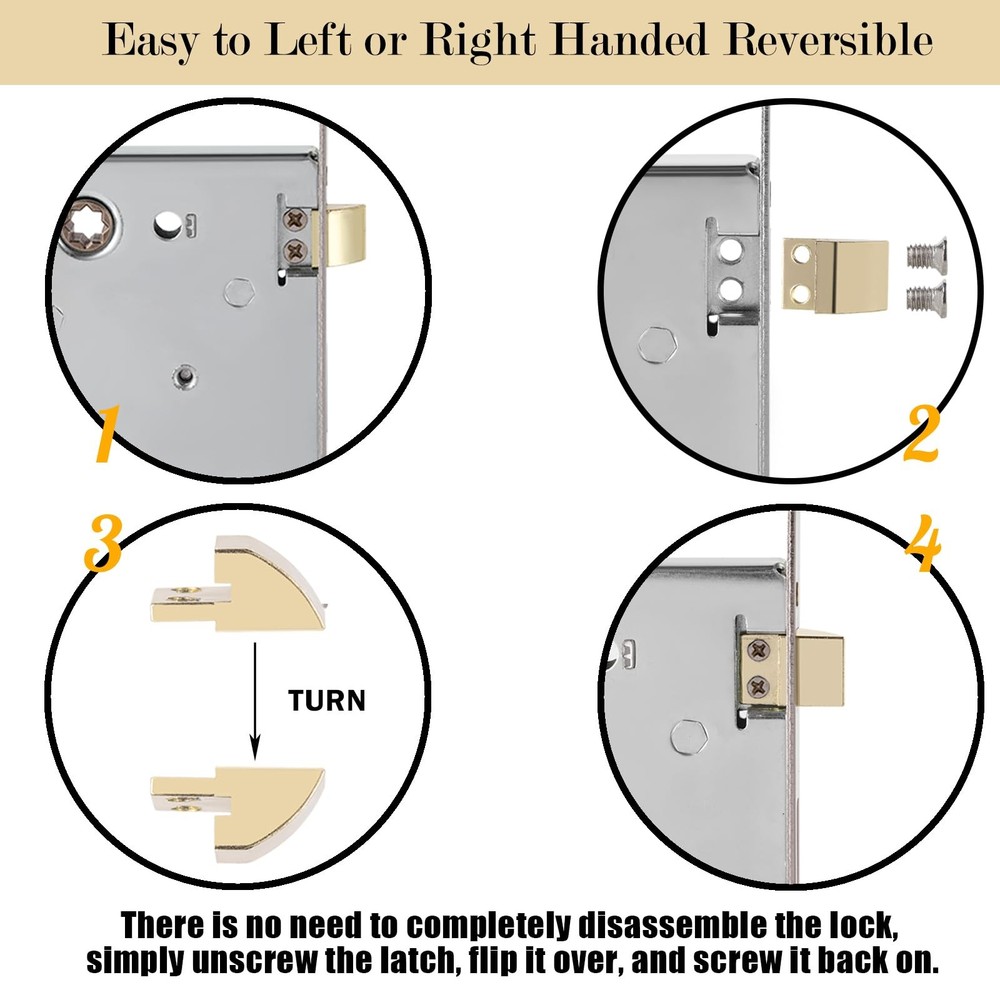 Easy to Left or Right Handed Reversible

1

2

3

TURN

4

There is no need to completely disassemble the lock, simply unscrew the latch, flip it over, and screw it back on.