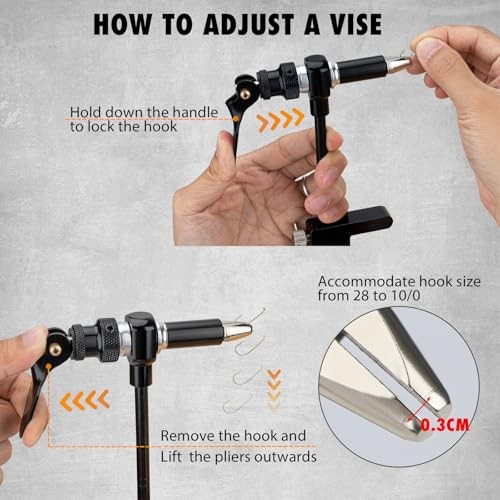 HOW TO ADJUST A VISE

Hold down the handle to lock the hook

Accommodate hook size from 28 to 10/0

0.3CM

Remove the hook and Lift the pliers outwards