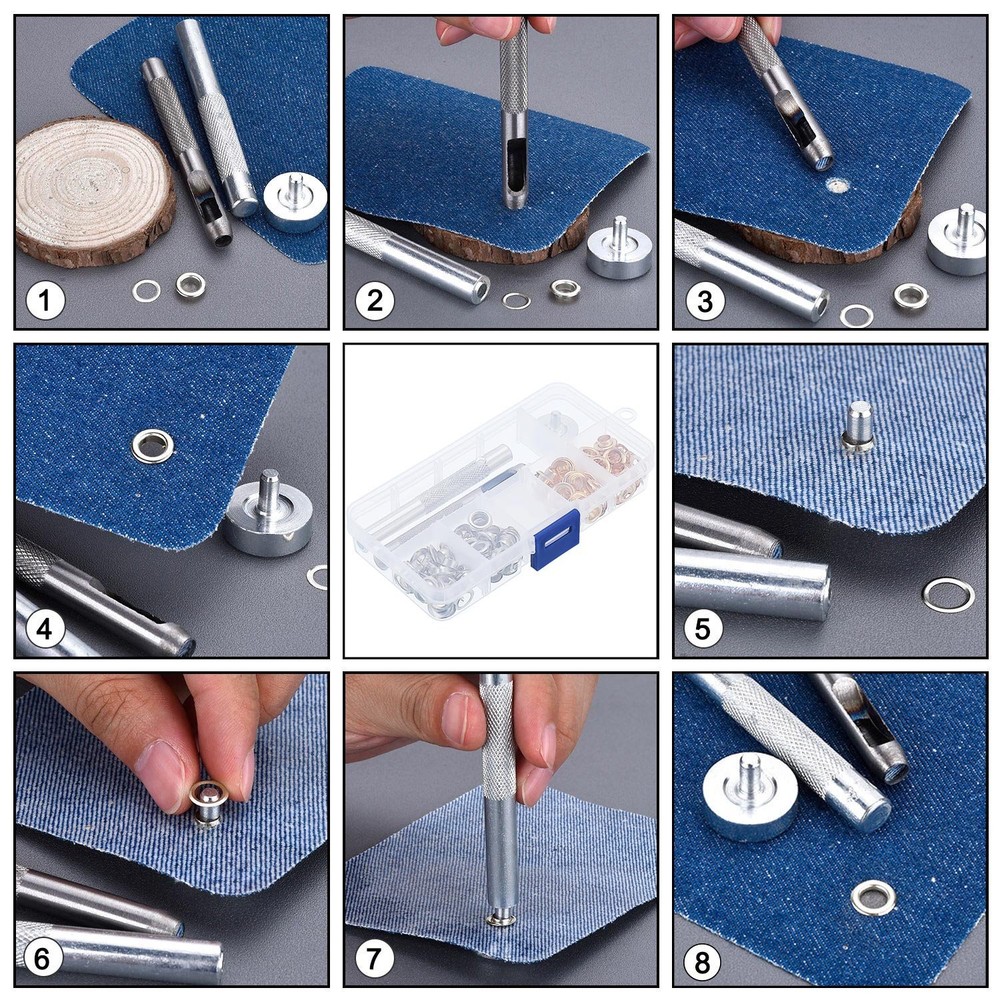 1
2
3
4
5
6
7
8