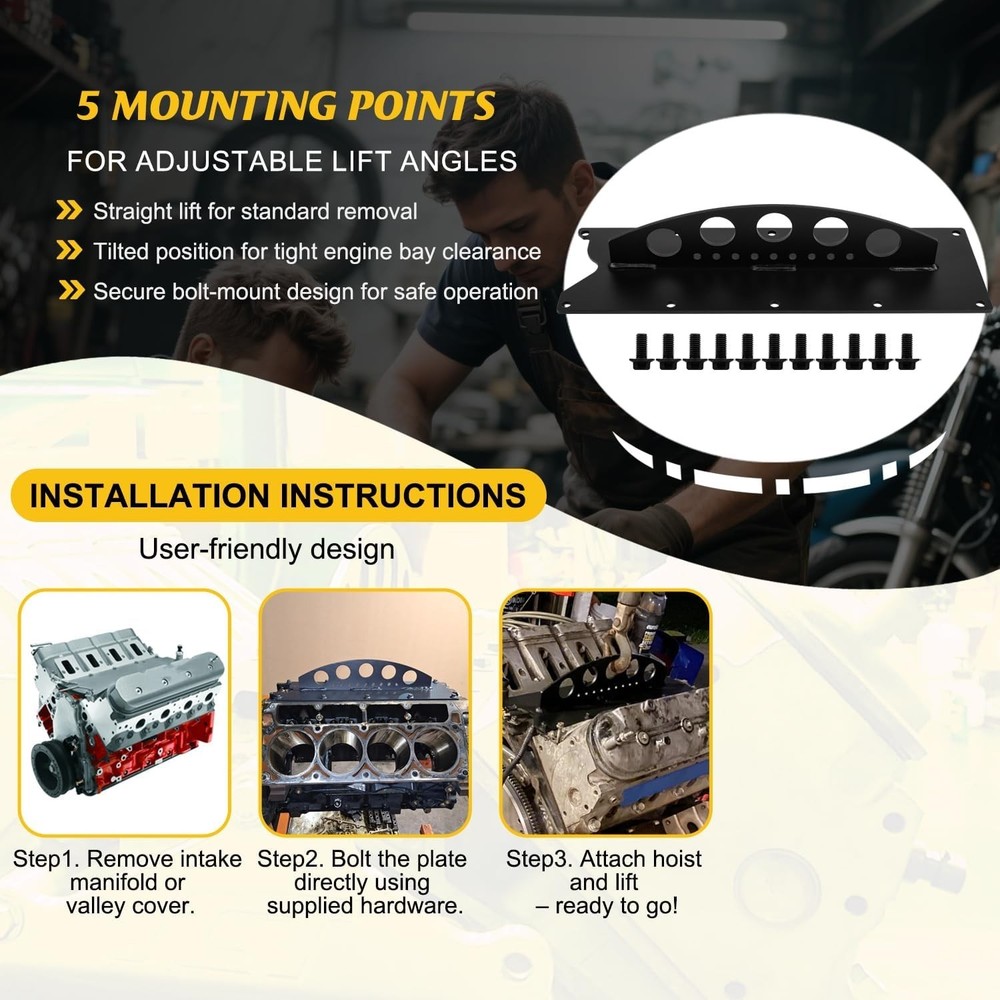 5 MOUNTING POINTS

FOR ADJUSTABLE LIFT ANGLES

Straight lift for standard removal

Tilted position for tight engine bay clearance

Secure bolt-mount design for safe operation

INSTALLATION INSTRUCTIONS

User-friendly design

Step1. Remove intake manifold or valley cover.

Step2. Bolt the plate directly using supplied hardware.

Step3. Attach hoist and lift – ready to go!