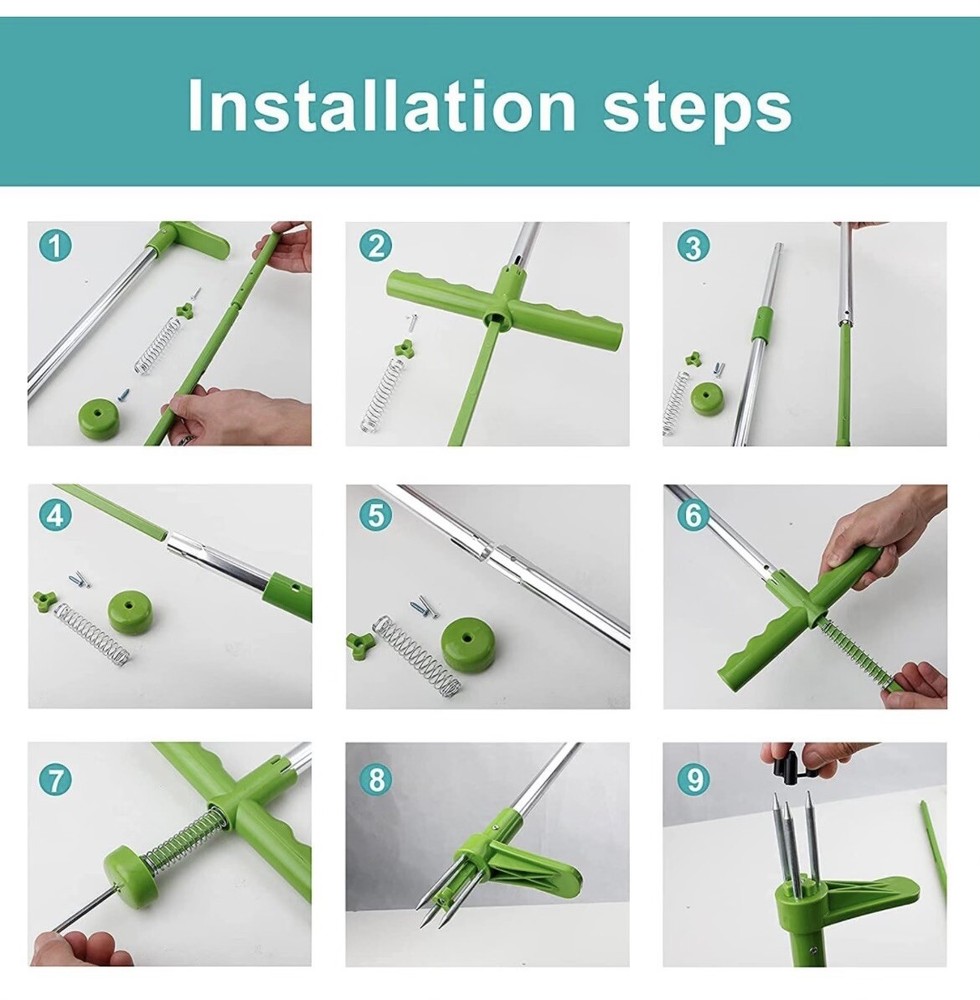 Installation steps

1

2

3

4

5

6

7

8

9