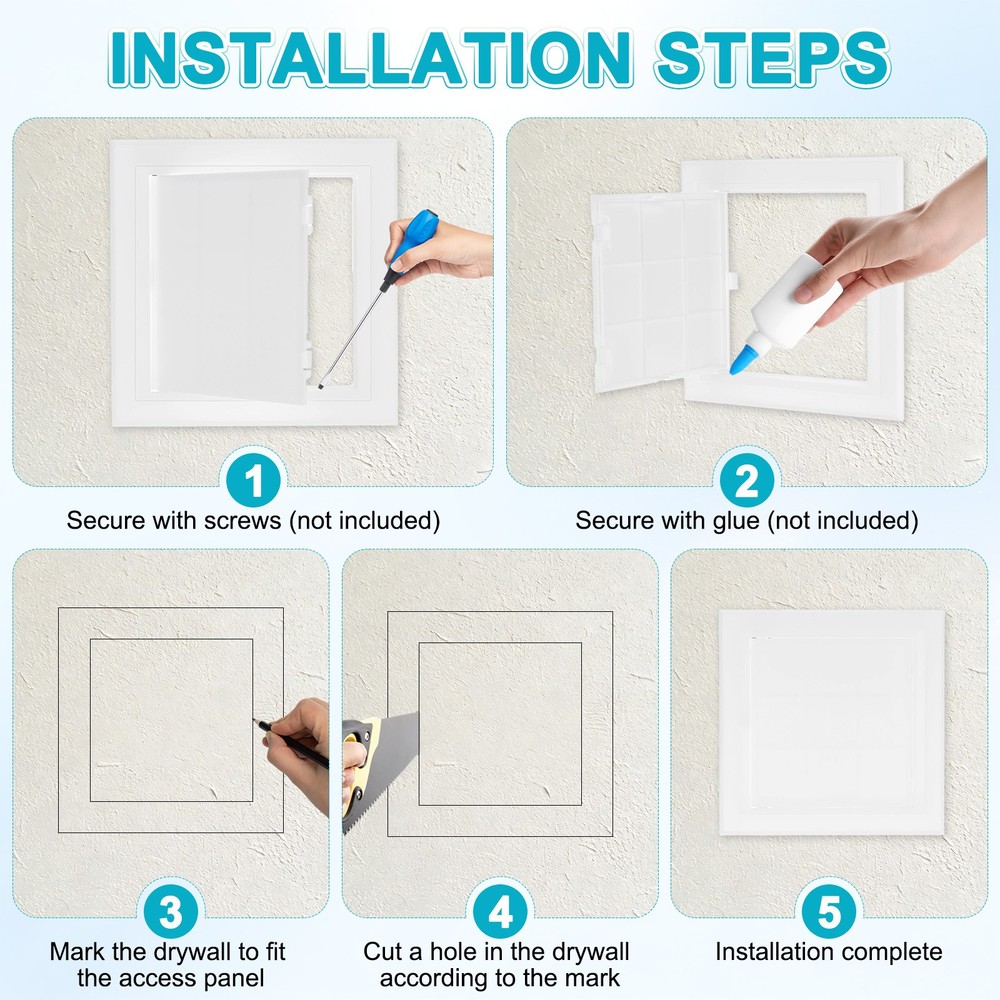 INSTALLATION STEPS

1
Secure with screws (not included)

2
Secure with glue (not included)

3
Mark the drywall to fit the access panel

4
Cut a hole in the drywall according to the mark

5
Installation complete