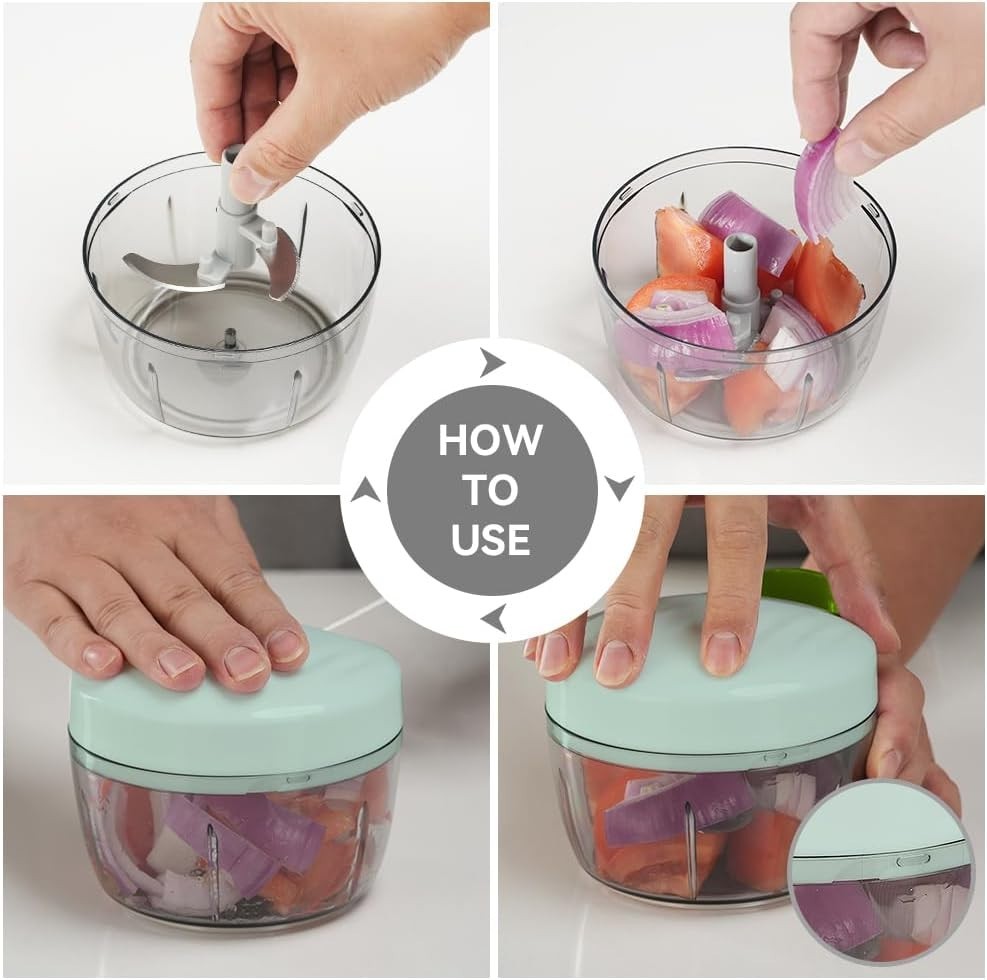 HOW TO USE