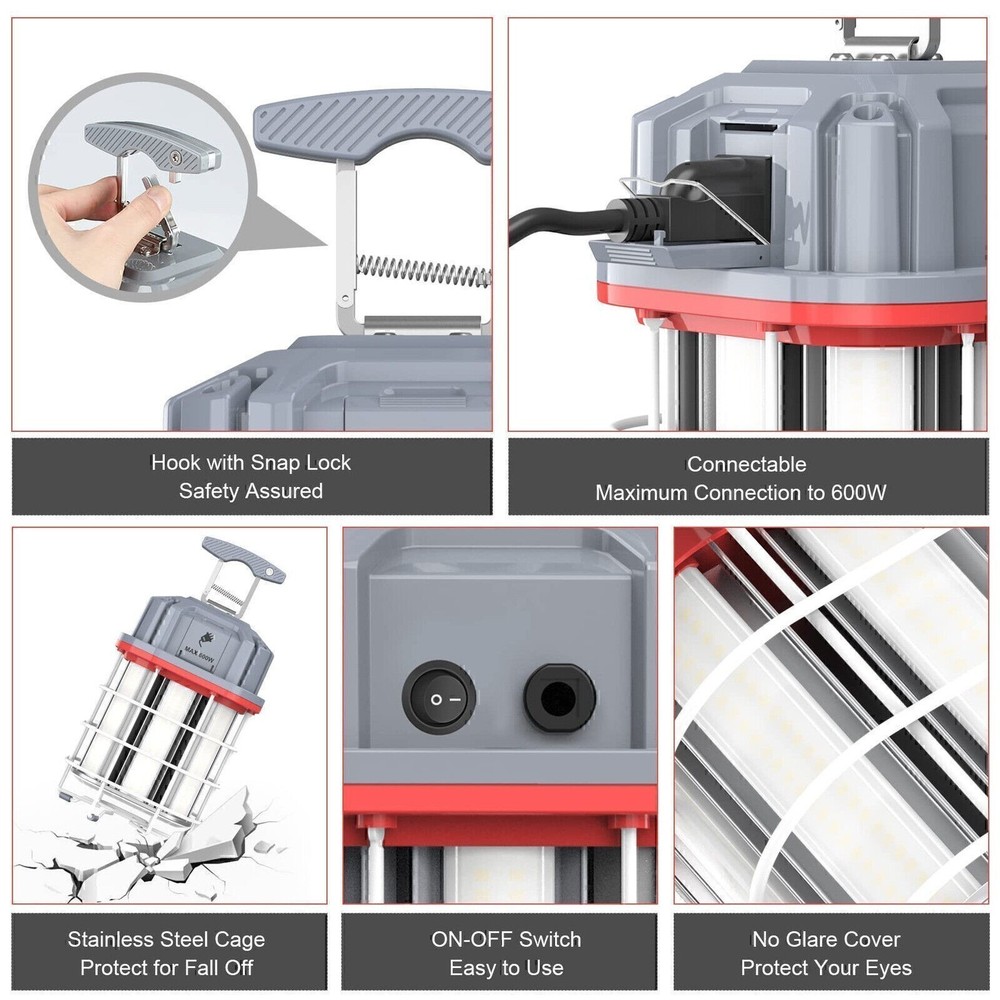 Hook with Snap Lock
Safety Assured

Connectable
Maximum Connection to 600W

MAX 600W

Stainless Steel Cage
Protect for Fall Off

ON-OFF Switch
Easy to Use

No Glare Cover
Protect Your Eyes