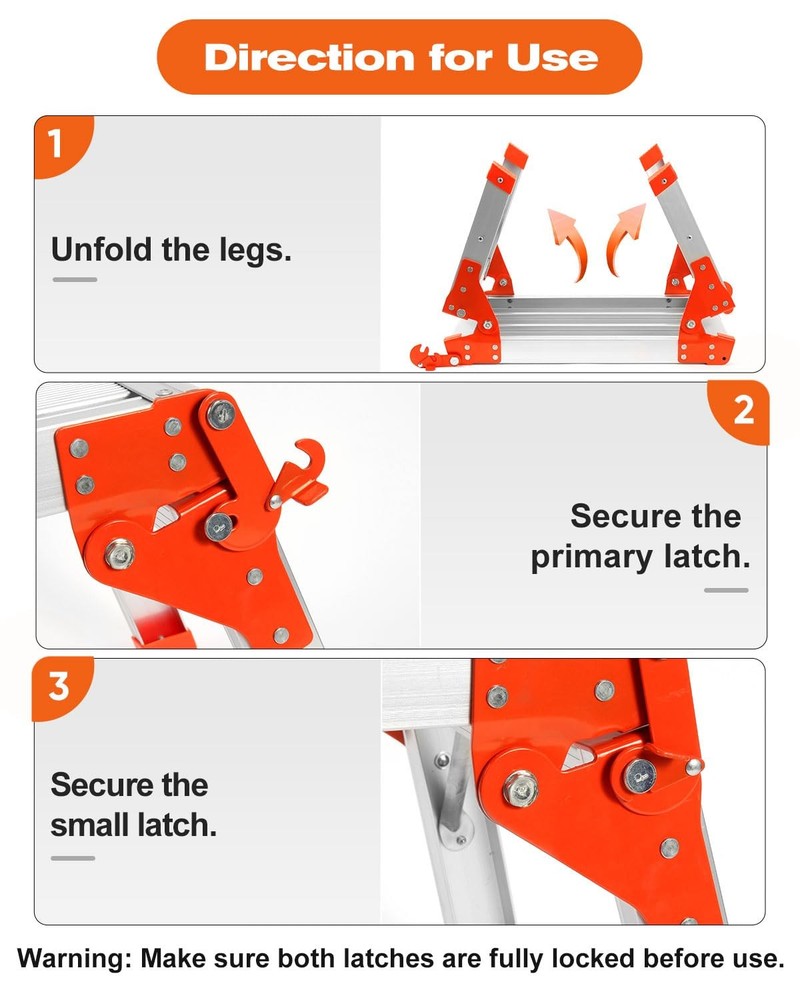 Direction for Use

1

Unfold the legs.

2

Secure the primary latch.

3

Secure the small latch.

Warning: Make sure both latches are fully locked before use.