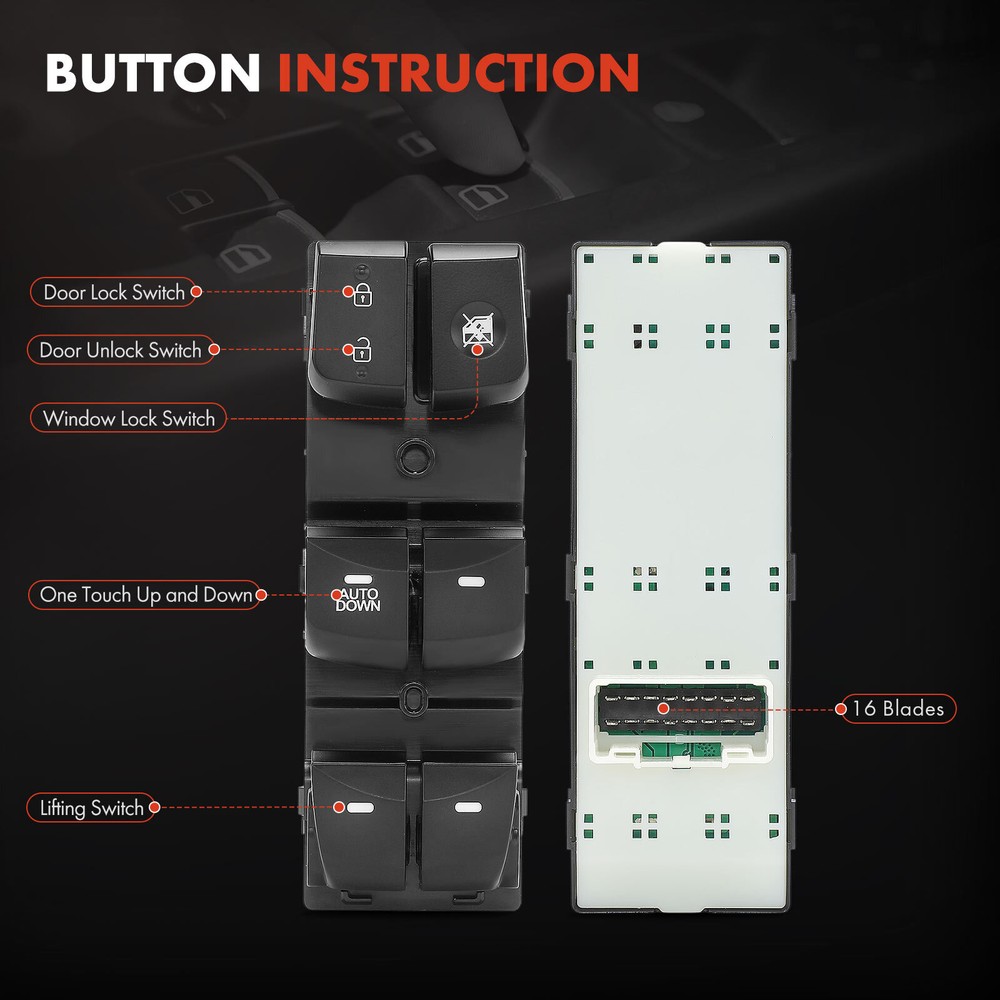 BUTTON INSTRUCTION

Door Lock Switch

Door Unlock Switch

Window Lock Switch

One Touch Up and Down

AUTO DOWN

Lifting Switch

16 Blades