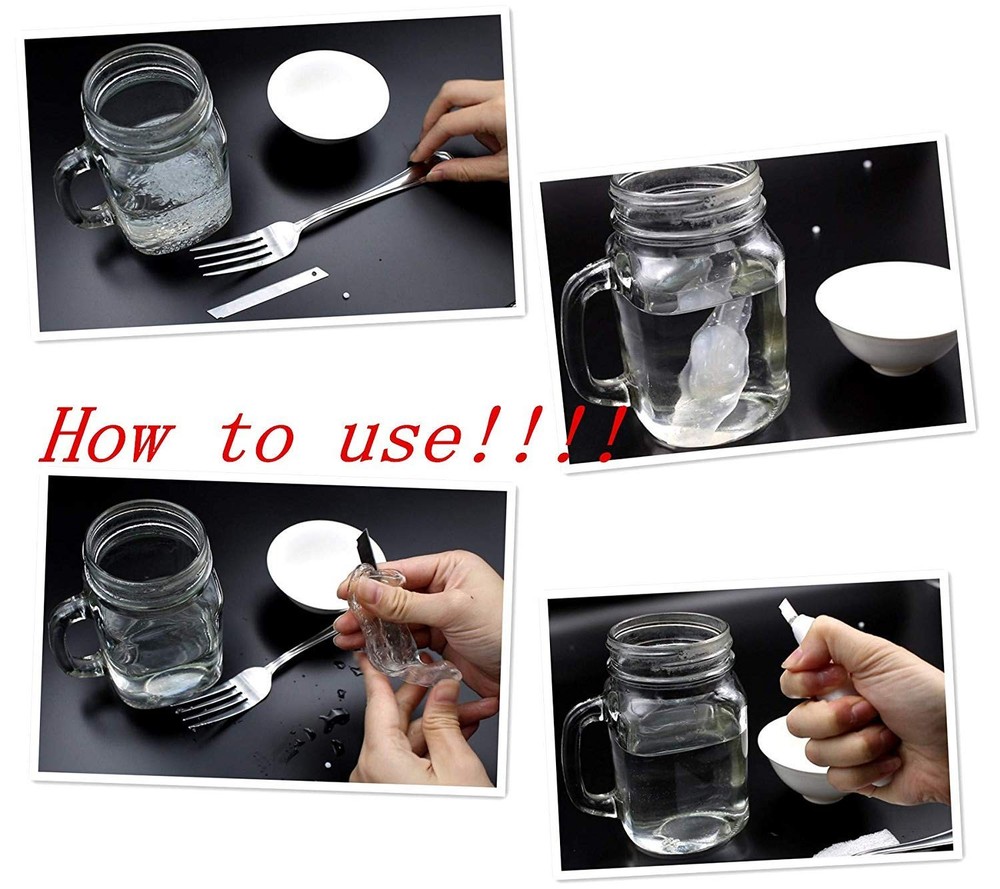 How to use!!!!