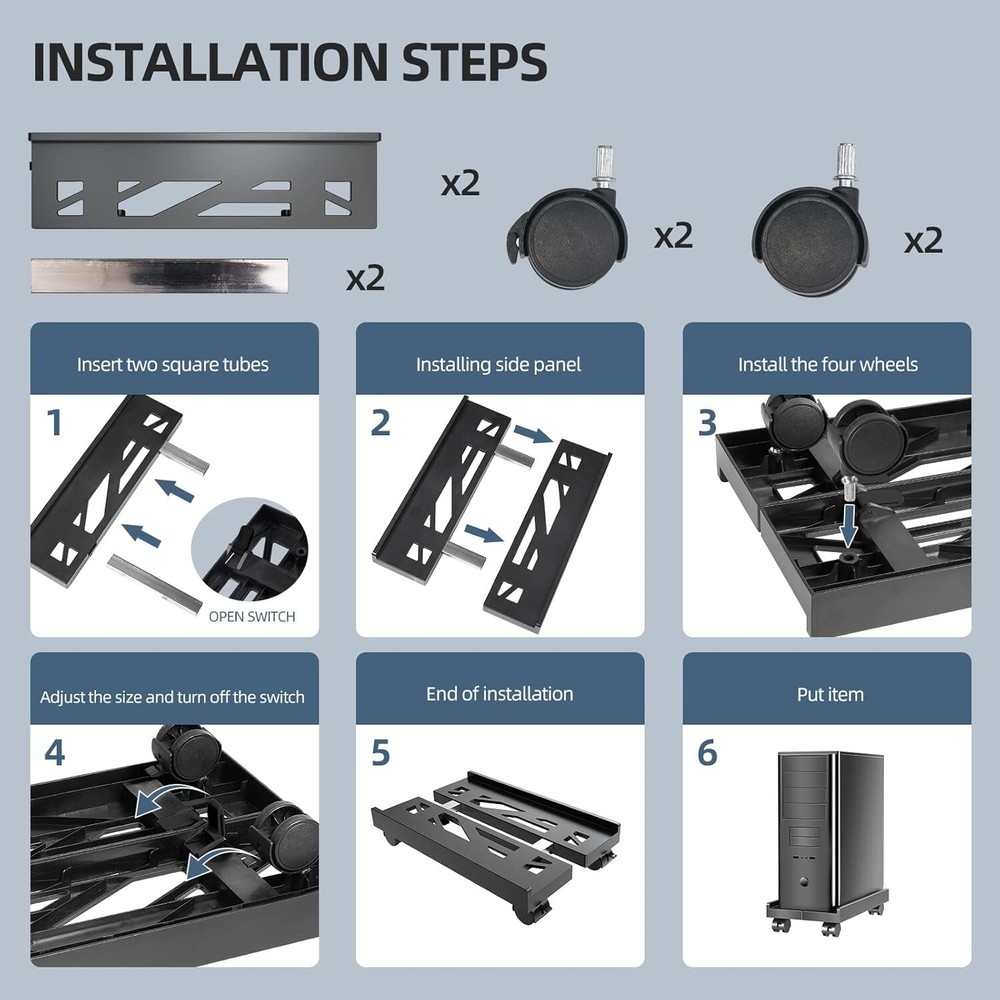 INSTALLATION STEPS

x2

x2

x2

x2

Insert two square tubes

1

OPEN SWITCH

Installing side panel

2

Install the four wheels

3

Adjust the size and turn off the switch

4

End of installation

5

Put item

6