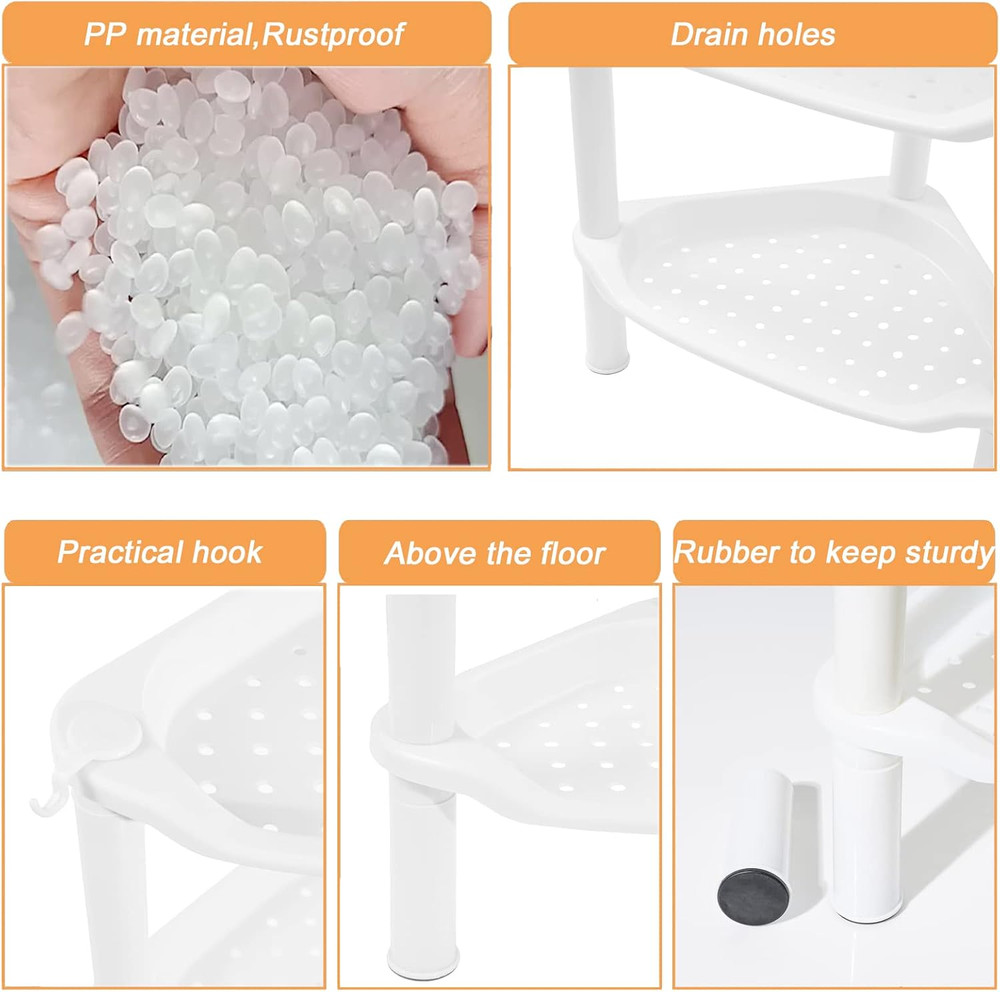 PP material,Rustproof

Drain holes

Practical hook

Above the floor

Rubber to keep sturdy