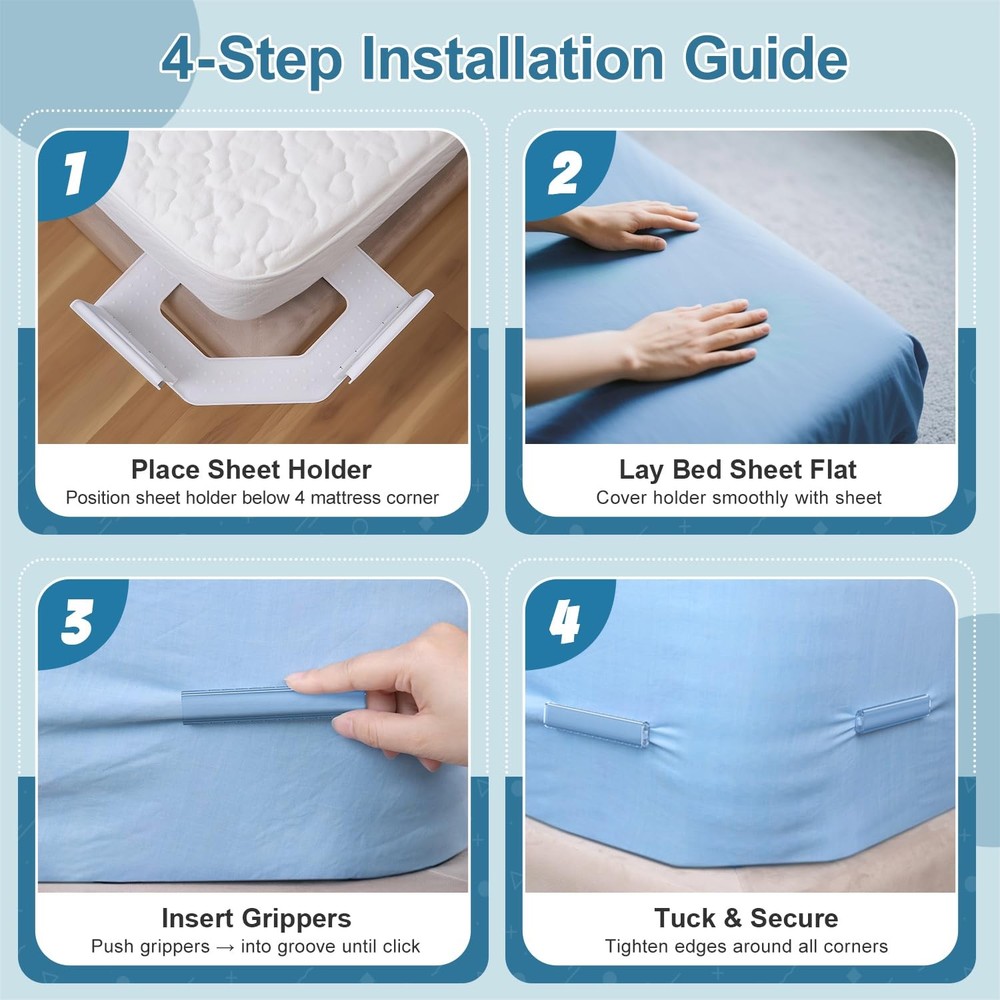 4-Step Installation Guide

1

Place Sheet Holder
Position sheet holder below 4 mattress corner

2

Lay Bed Sheet Flat
Cover holder smoothly with sheet

3

Insert Grippers
Push grippers → into groove until click

4

Tuck & Secure
Tighten edges around all corners