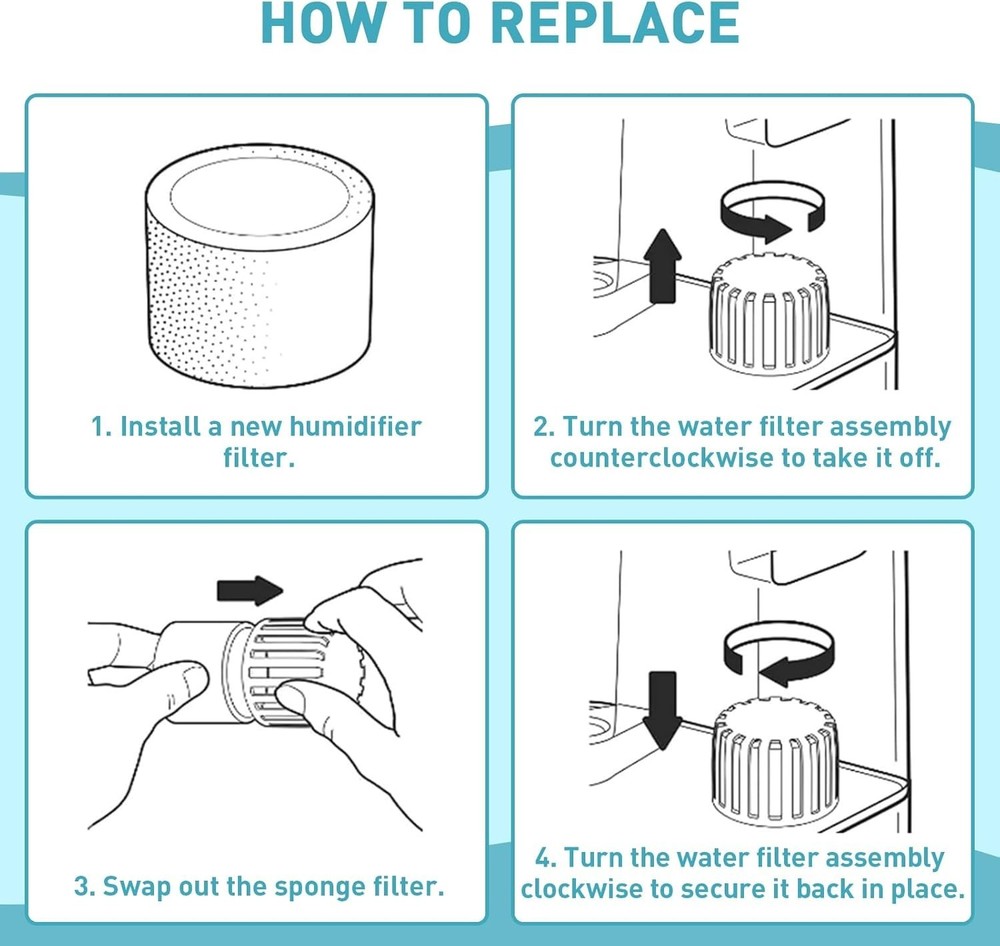 HOW TO REPLACE

1. Install a new humidifier filter.

2. Turn the water filter assembly counterclockwise to take it off.

3. Swap out the sponge filter.

4. Turn the water filter assembly clockwise to secure it back in place.