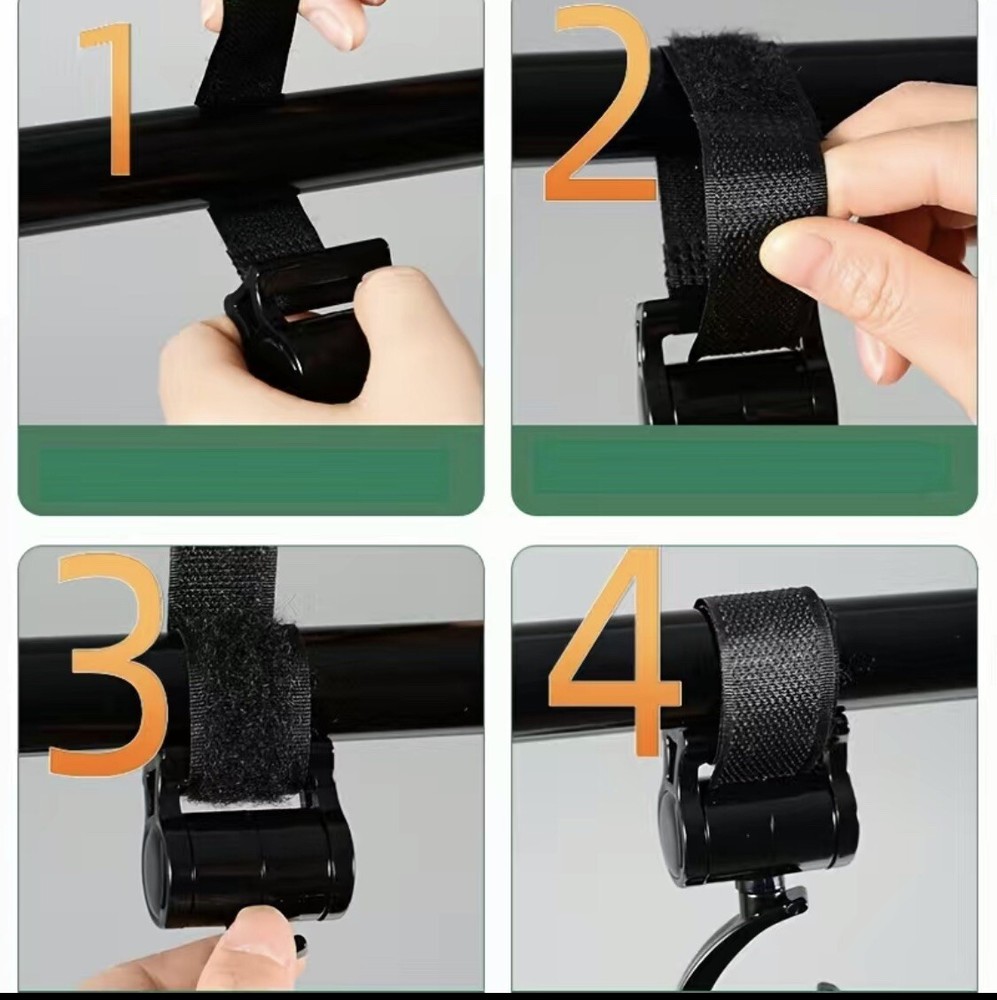 1

2

3

4