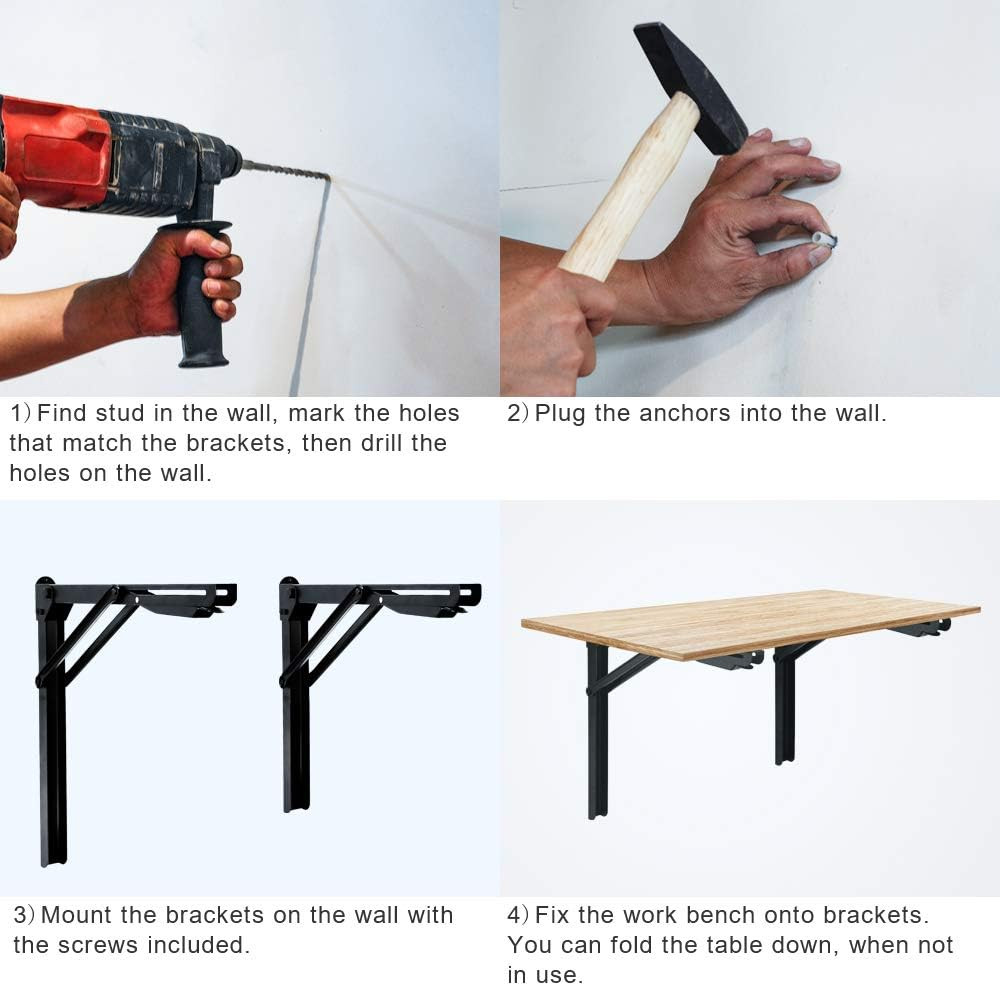 1) Find stud in the wall, mark the holes that match the brackets, then drill the holes on the wall.

2) Plug the anchors into the wall.

3) Mount the brackets on the wall with the screws included.

4) Fix the work bench onto brackets. You can fold the table down, when not in use.