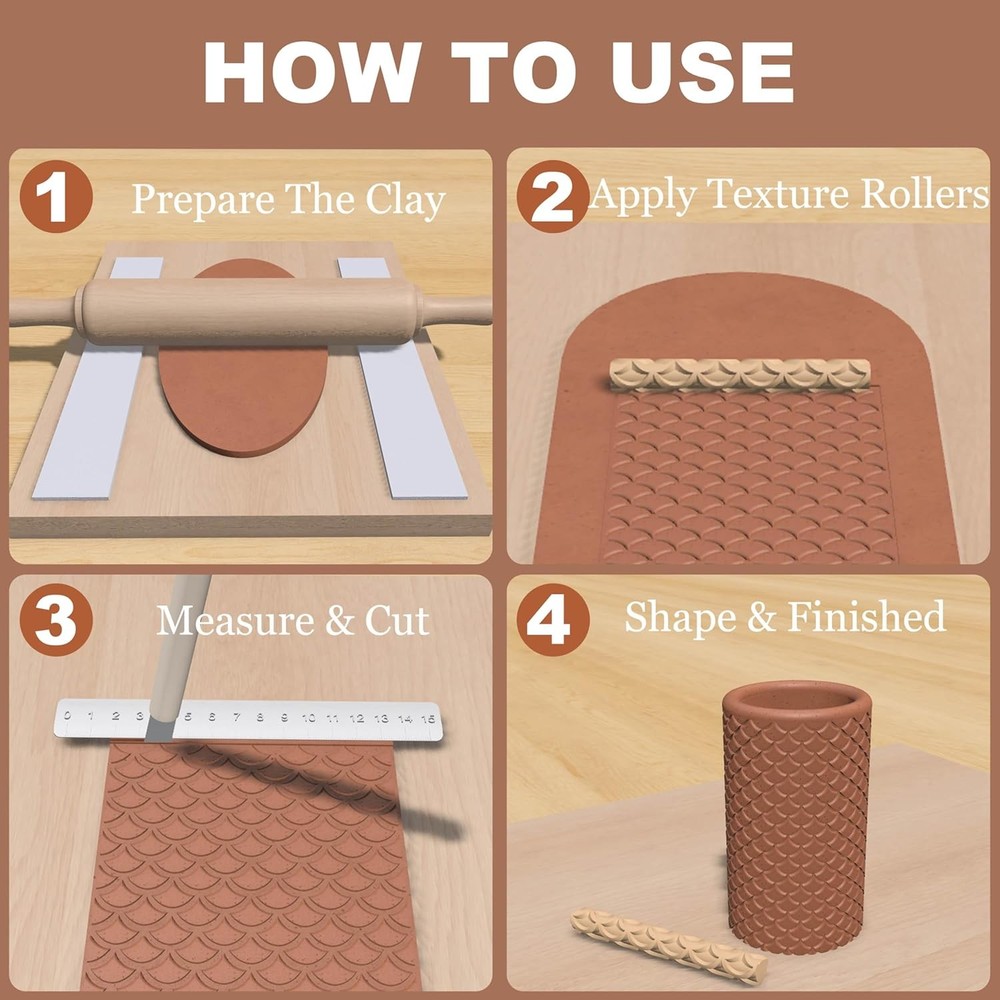 HOW TO USE

1 Prepare The Clay

2 Apply Texture Rollers

3 Measure & Cut

0 1 2 3 4 5 6 7 8 9 10 11 12 13 14 15

4 Shape & Finished