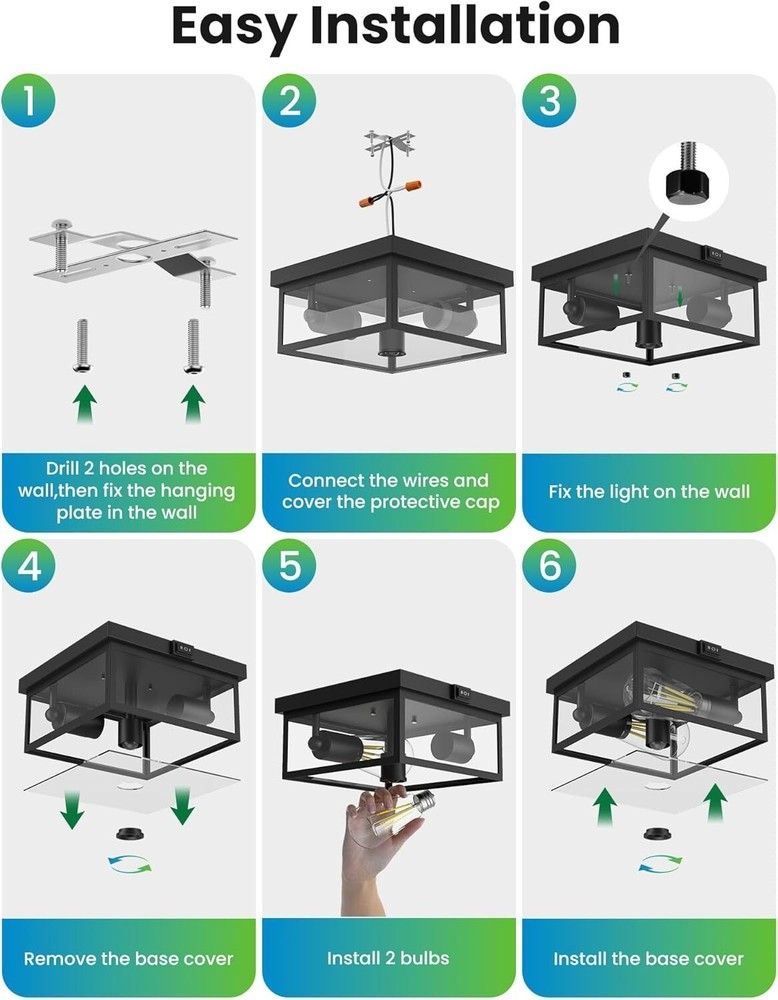 Easy Installation

1

Drill 2 holes on the wall,then fix the hanging plate in the wall

2

Connect the wires and cover the protective cap

3

Fix the light on the wall

4

Remove the base cover

5

Install 2 bulbs

6

Install the base cover