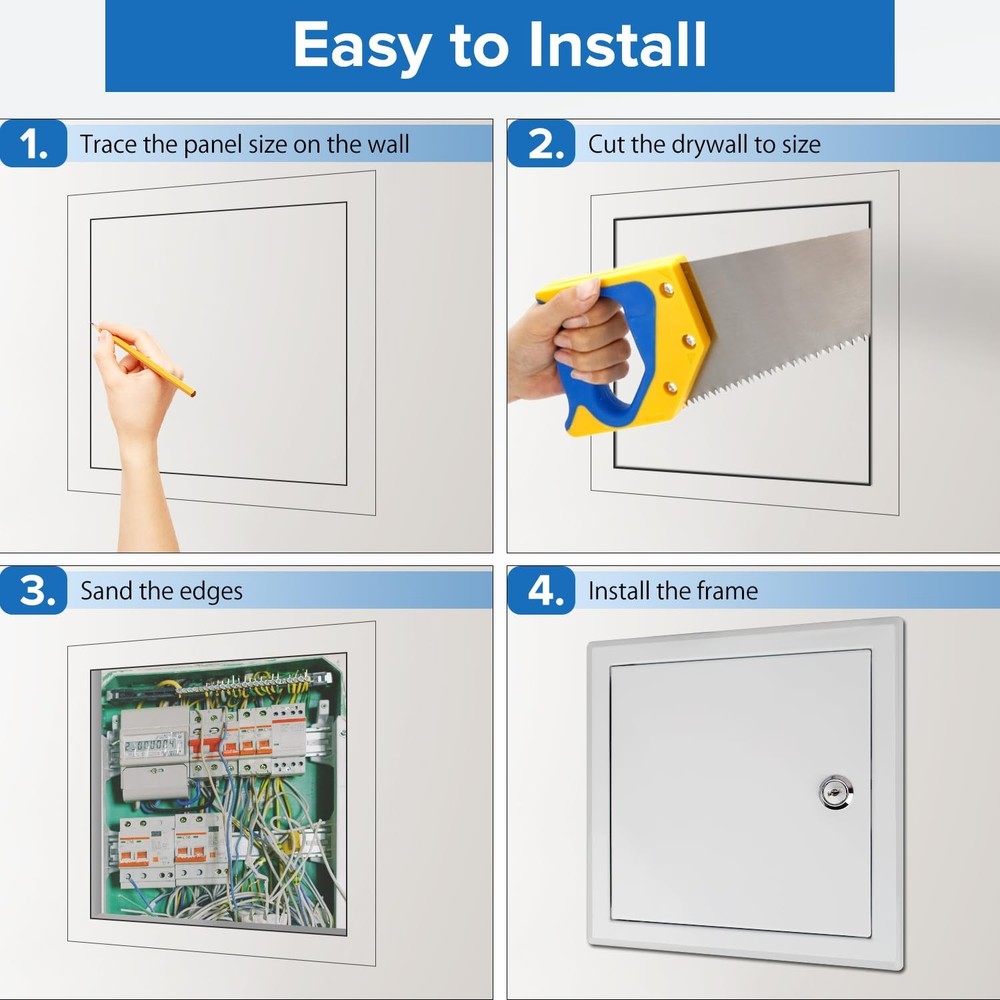 Easy to Install

1. Trace the panel size on the wall

2. Cut the drywall to size

3. Sand the edges

4. Install the frame