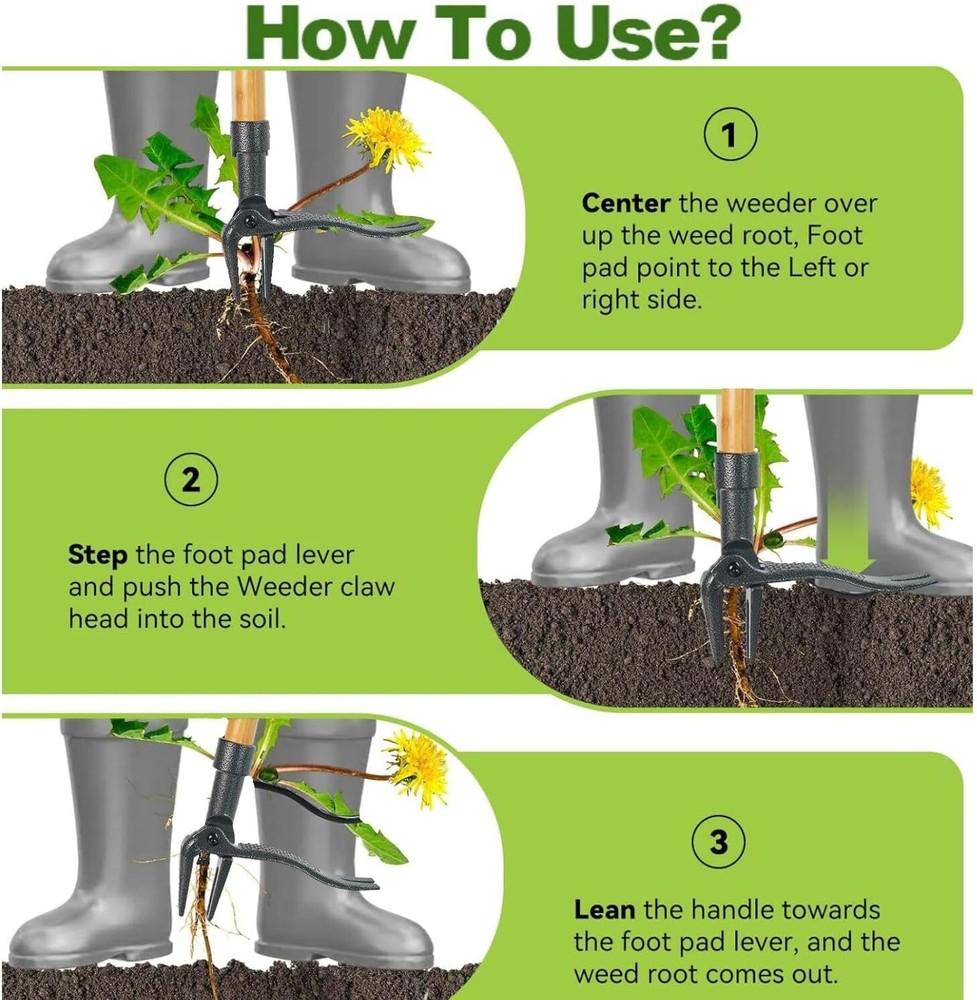 How To Use?

1

Center the weeder over up the weed root, Foot pad point to the Left or right side.

2

Step the foot pad lever and push the Weeder claw head into the soil.

3

Lean the handle towards the foot pad lever, and the weed root comes out.