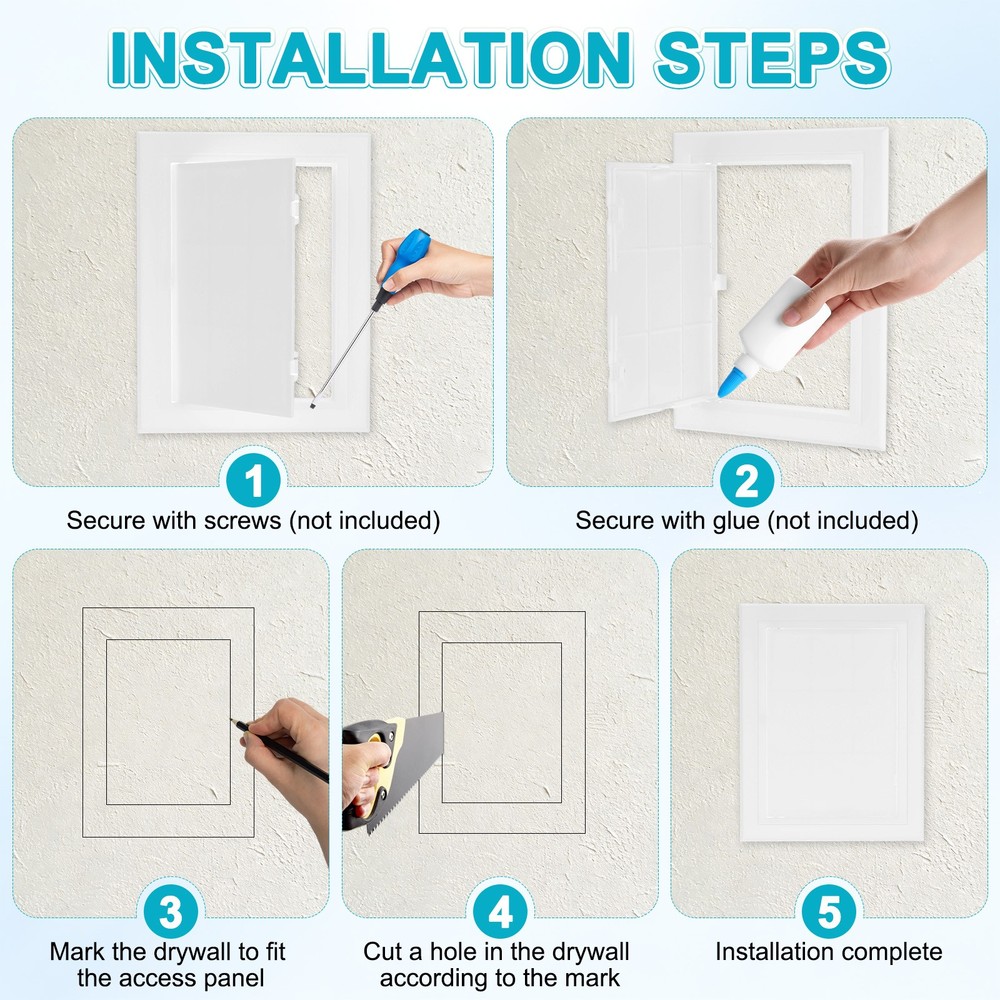 INSTALLATION STEPS

1
Secure with screws (not included)

2
Secure with glue (not included)

3
Mark the drywall to fit the access panel

4
Cut a hole in the drywall according to the mark

5
Installation complete