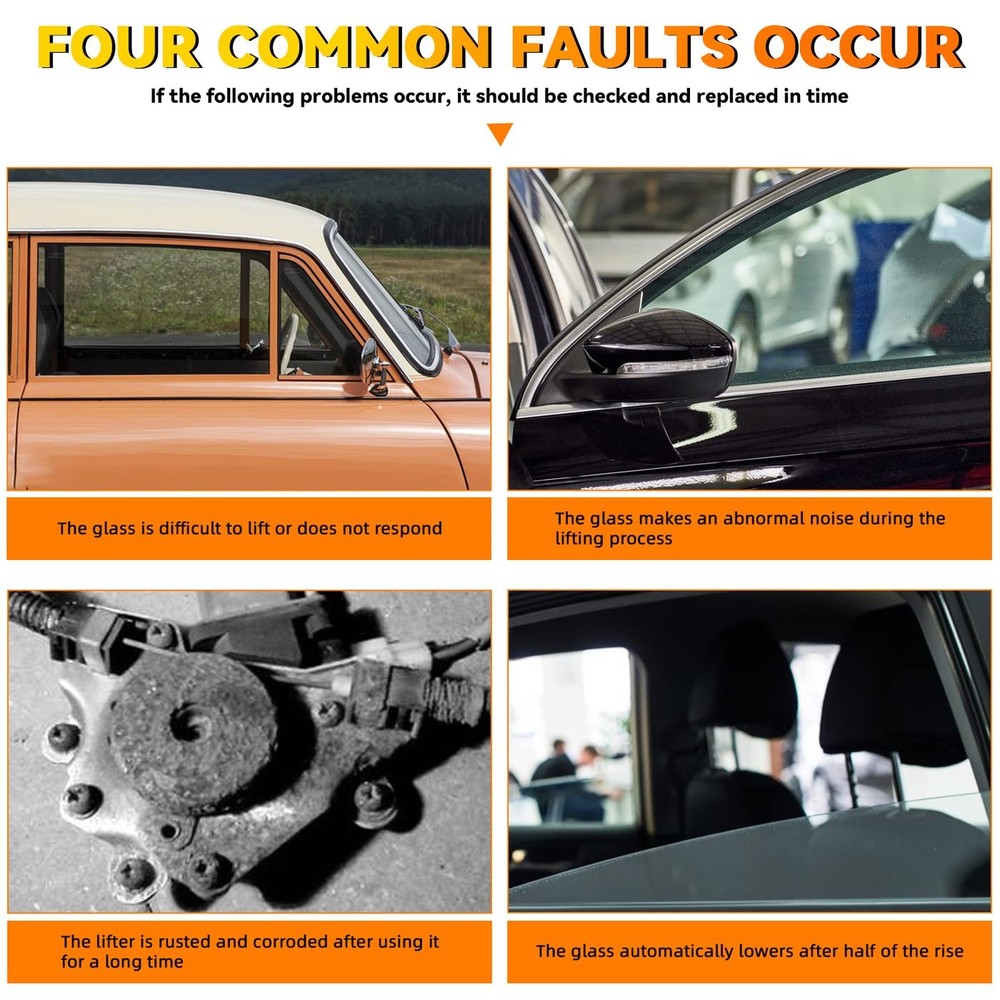 FOUR COMMON FAULTS OCCUR

If the following problems occur, it should be checked and replaced in time

The glass is difficult to lift or does not respond

The glass makes an abnormal noise during the lifting process

The lifter is rusted and corroded after using it for a long time

The glass automatically lowers after half of the rise