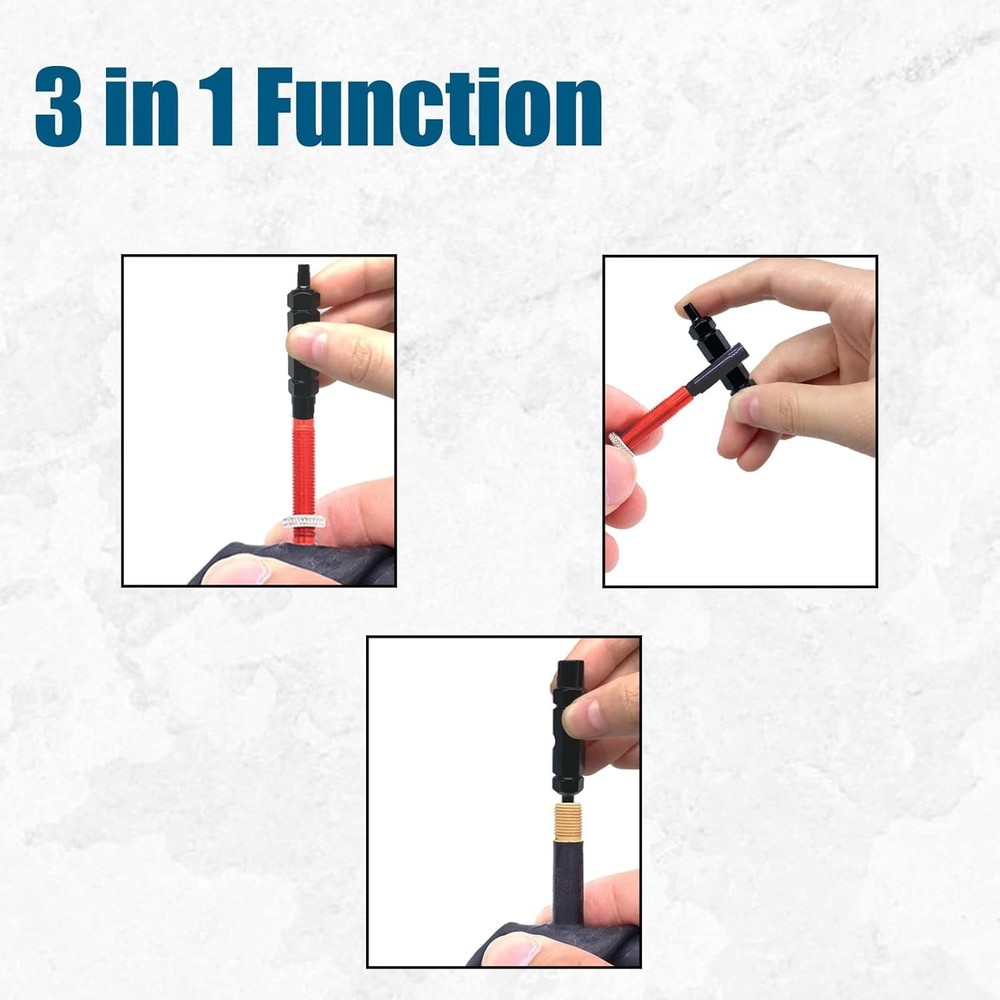 3 in 1 Function