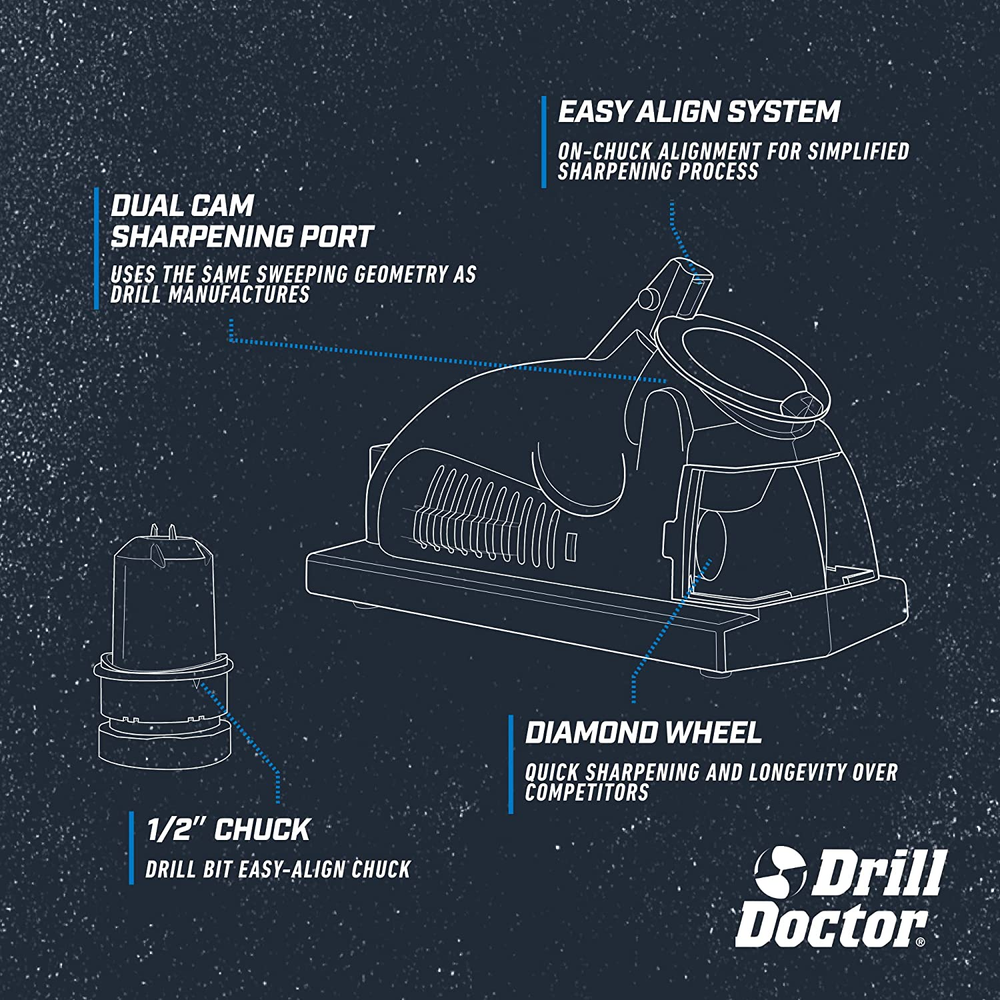 EASY ALIGN SYSTEM
ON-CHUCK ALIGNMENT FOR SIMPLIFIED SHARPENING PROCESS

DUAL CAM SHARPENING PORT
USES THE SAME SWEEPING GEOMETRY AS DRILL MANUFACTURES

DIAMOND WHEEL
QUICK SHARPENING AND LONGEVITY OVER COMPETITORS

1/2" CHUCK
DRILL BIT EASY-ALIGN CHUCK

Drill Doctor®