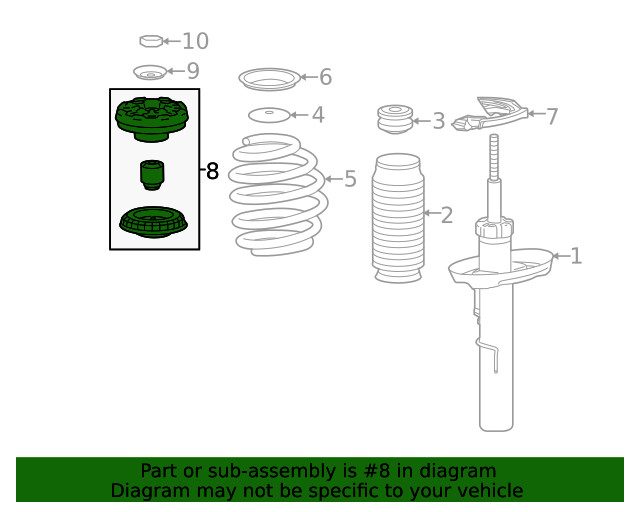 10
9
6
4
3
7
8
5
2
1

Part or sub-assembly is #8 in diagram
Diagram may not be specific to your vehicle