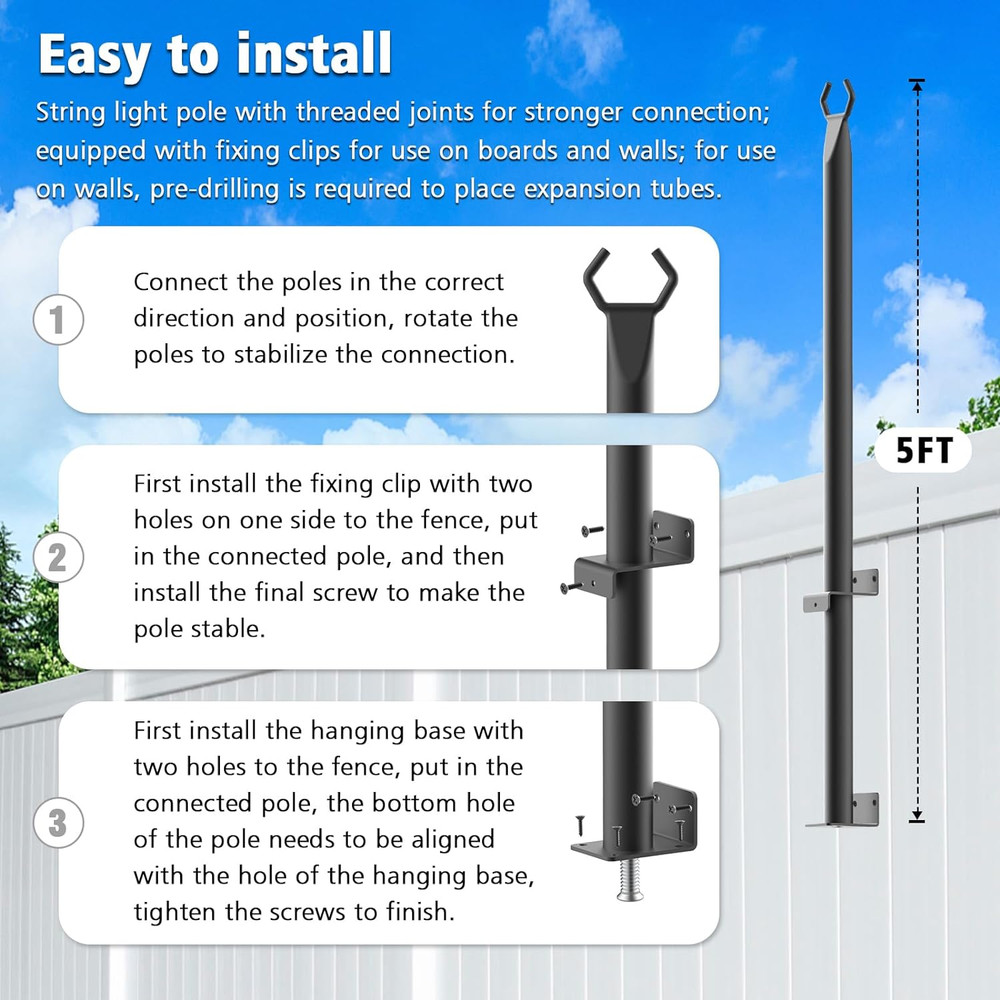 Easy to install

String light pole with threaded joints for stronger connection; equipped with fixing clips for use on boards and walls; for use on walls, pre-drilling is required to place expansion tubes.

1

Connect the poles in the correct direction and position, rotate the poles to stabilize the connection.

2

First install the fixing clip with two holes on one side to the fence, put in the connected pole, and then install the final screw to make the pole stable.

3

First install the hanging base with two holes to the fence, put in the connected pole, the bottom hole of the pole needs to be aligned with the hole of the hanging base, tighten the screws to finish.

5FT