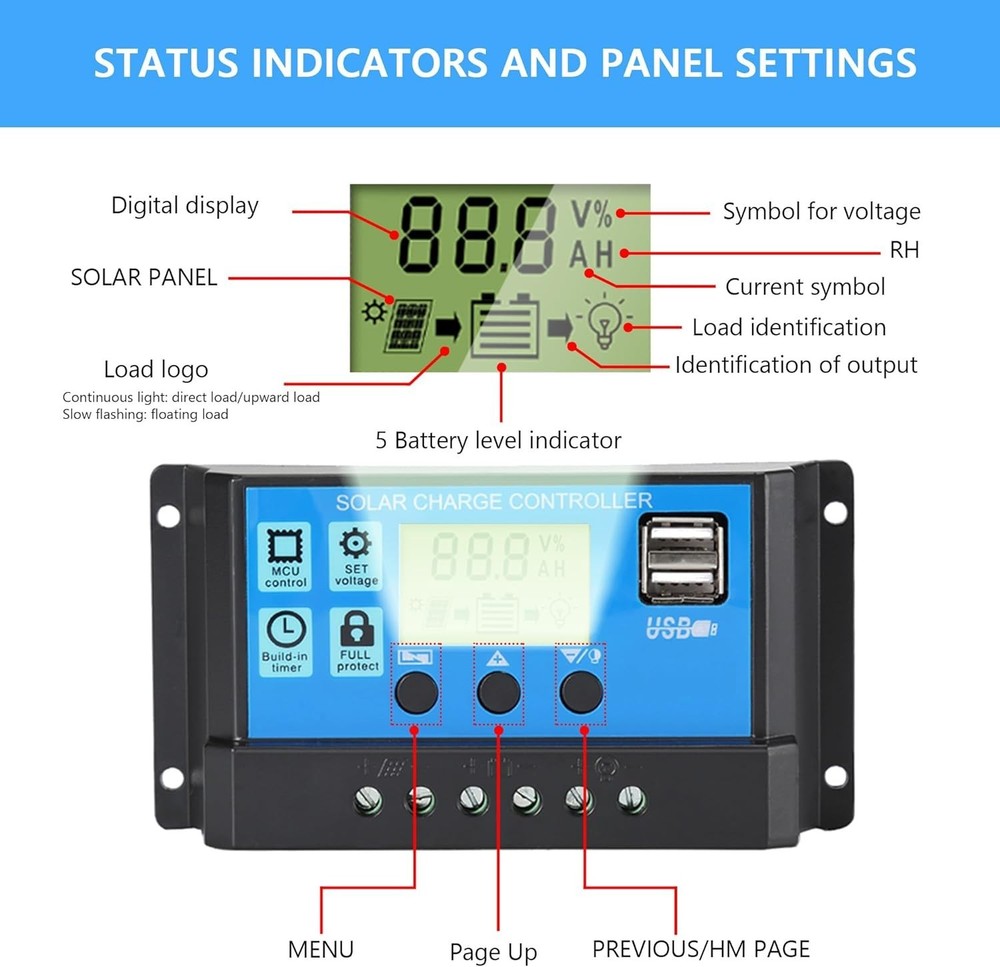 STATUS INDICATORS AND PANEL SETTINGS

Digital display

SOLAR PANEL

Load logo
Continuous light: direct load/upward load
Slow flashing: floating load

88.8 V% AH

Symbol for voltage

RH

Current symbol

Load identification

Identification of output

5 Battery level indicator

SOLAR CHARGE CONTROLLER

MCU control

SET voltage

Build-in timer

FULL protect

88.8 V% AH

USB

MENU

Page Up

PREVIOUS/HM PAGE