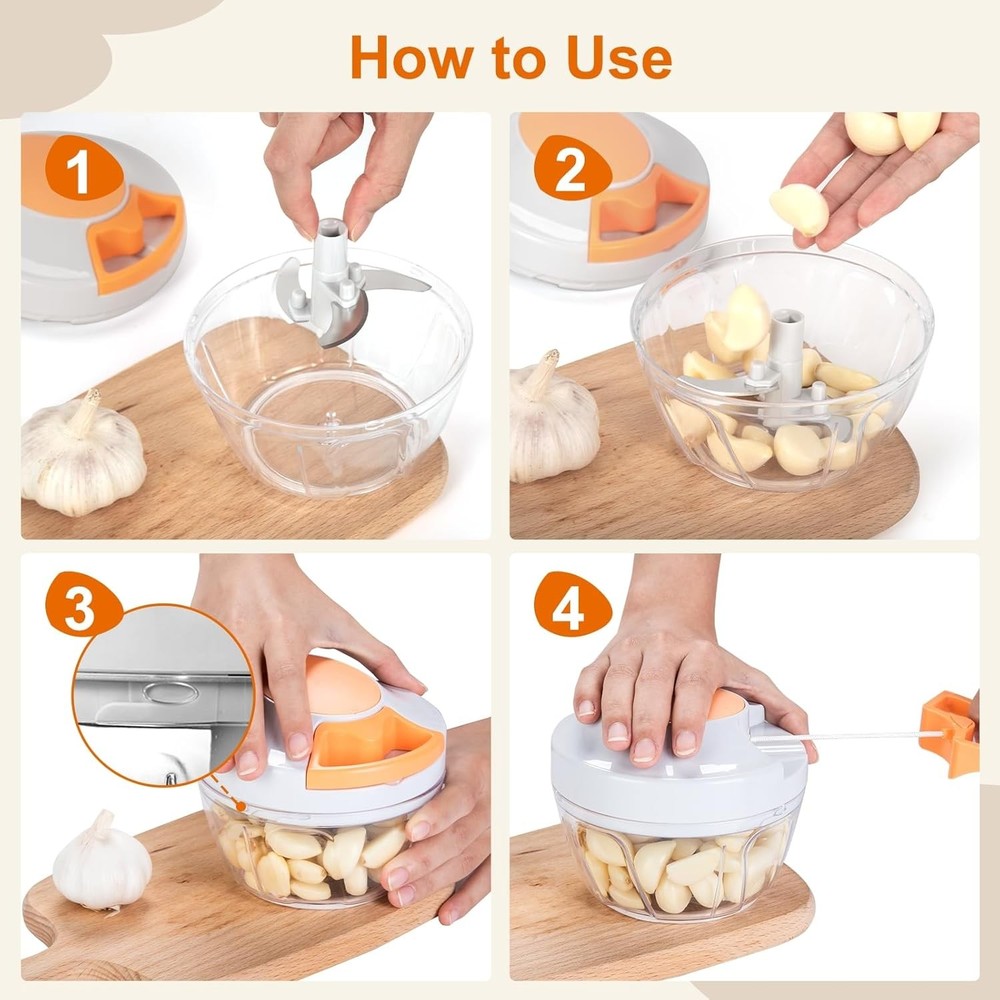 How to Use

1

2

3

4