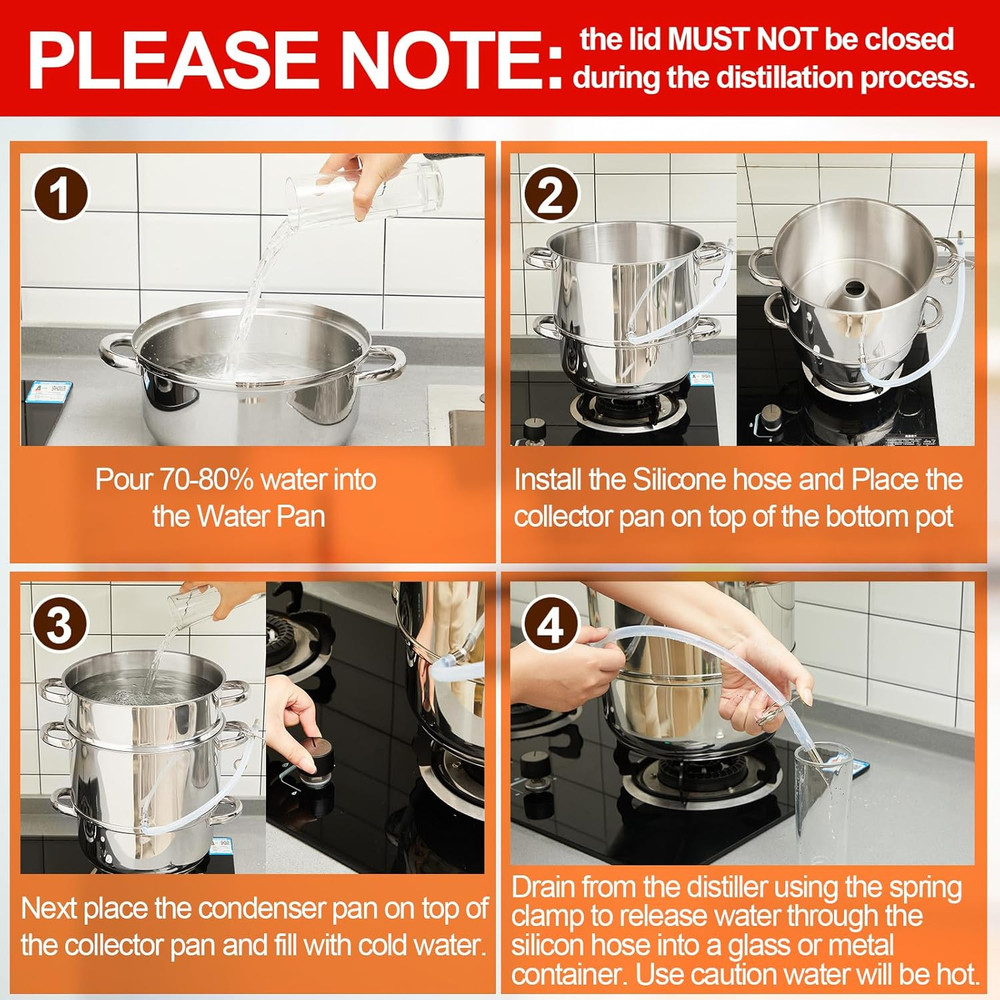 PLEASE NOTE: the lid MUST NOT be closed during the distillation process.

1

Pour 70-80% water into the Water Pan

2

Install the Silicone hose and Place the collector pan on top of the bottom pot

3

Next place the condenser pan on top of the collector pan and fill with cold water.

4

Drain from the distiller using the spring clamp to release water through the silicon hose into a glass or metal container. Use caution water will be hot.