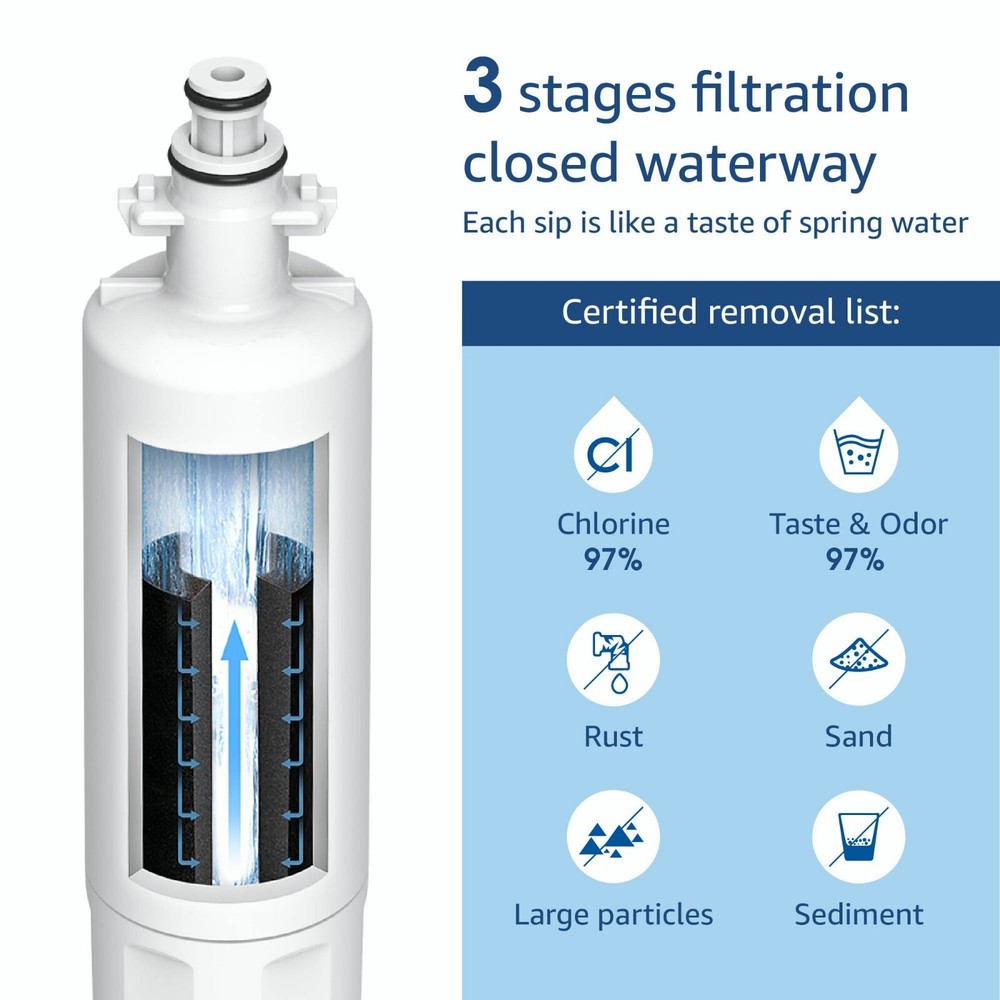 3 stages filtration closed waterway

Each sip is like a taste of spring water

Certified removal list:

Cl

Chlorine
97%

Taste & Odor
97%

Rust

Sand

Large particles

Sediment