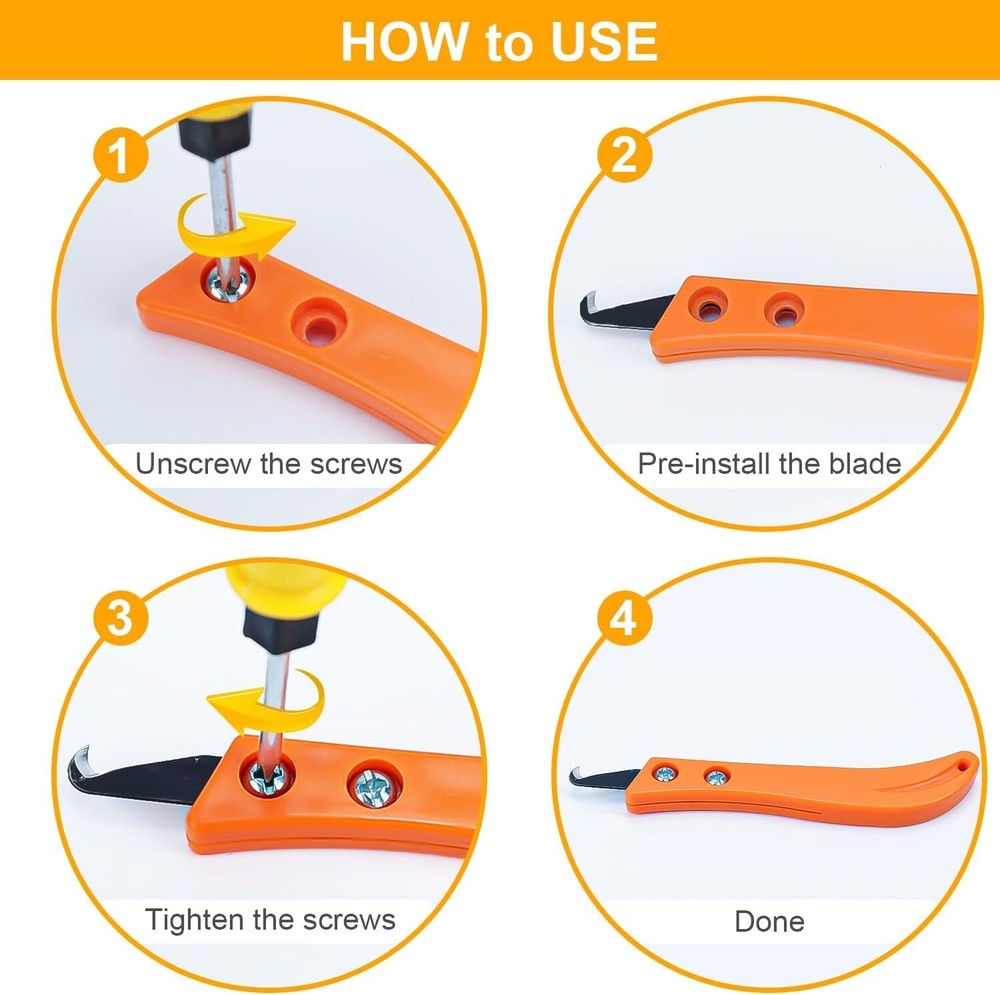 HOW to USE

1

Unscrew the screws

2

Pre-install the blade

3

Tighten the screws

4

Done