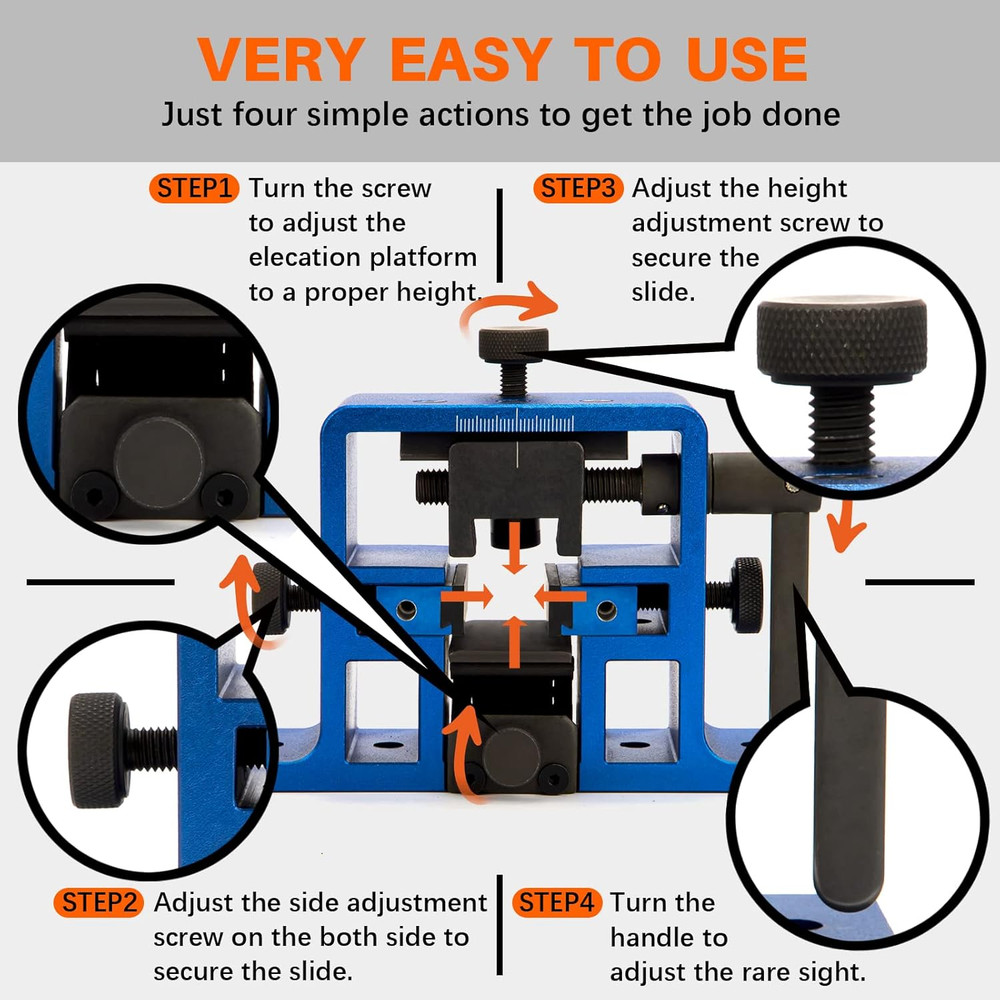 VERY EASY TO USE

Just four simple actions to get the job done

STEP1 Turn the screw to adjust the elecation platform to a proper height.

STEP3 Adjust the height adjustment screw to secure the slide.

STEP2 Adjust the side adjustment screw on the both side to secure the slide.

STEP4 Turn the handle to adjust the rare sight.