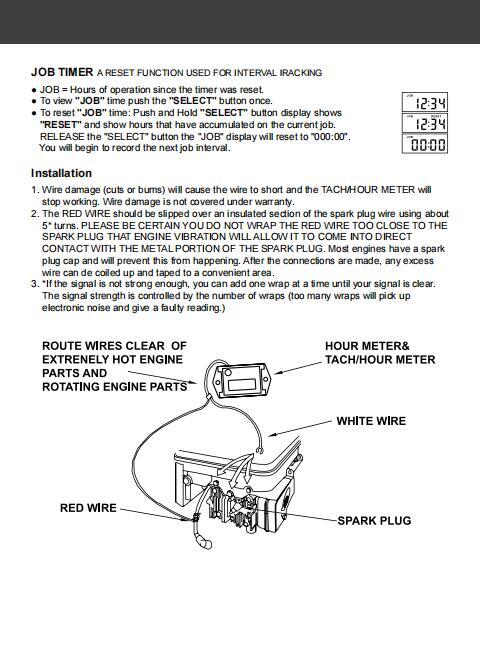 JOB TIMER A RESET FUNCTION USED FOR INTERVAL IRACKING

● JOB = Hours of operation since the timer was reset.
● To view "JOB" time push the "SELECT" button once.
● To reset "JOB" time: Push and Hold "SELECT" button display shows "RESET" and show hours that have accumulated on the current job. RELEASE the "SELECT" button the "JOB" display will reset to "000:00". You will begin to record the next job interval.

JOB 12:34
JOB RESET 12:34
JOB 00:00

Installation

1. Wire damage (cuts or bums) will cause the wire to short and the TACH/HOUR METER will stop working. Wire damage is not covered under warranty.
2. The RED WIRE should be slipped over an insulated section of the spark plug wire using about 5* turns. PLEASE BE CERTAIN YOU DO NOT WRAP THE RED WIRE TOO CLOSE TO THE SPARK PLUG THAT ENGINE VIBRATION WILL ALLOW IT TO COME INTO DIRECT CONTACT WITH THE METAL PORTION OF THE SPARK PLUG. Most engines have a spark plug cap and will prevent this from happening. After the connections are made, any excess wire can de coiled up and taped to a convenient area.
3. *If the signal is not strong enough, you can add one wrap at a time until your signal is clear. The signal strength is controlled by the number of wraps (too many wraps will pick up electronic noise and give a faulty reading.)

ROUTE WIRES CLEAR OF EXTRENELY HOT ENGINE PARTS AND ROTATING ENGINE PARTS

HOUR METER& TACH/HOUR METER

WHITE WIRE

RED WIRE

SPARK PLUG