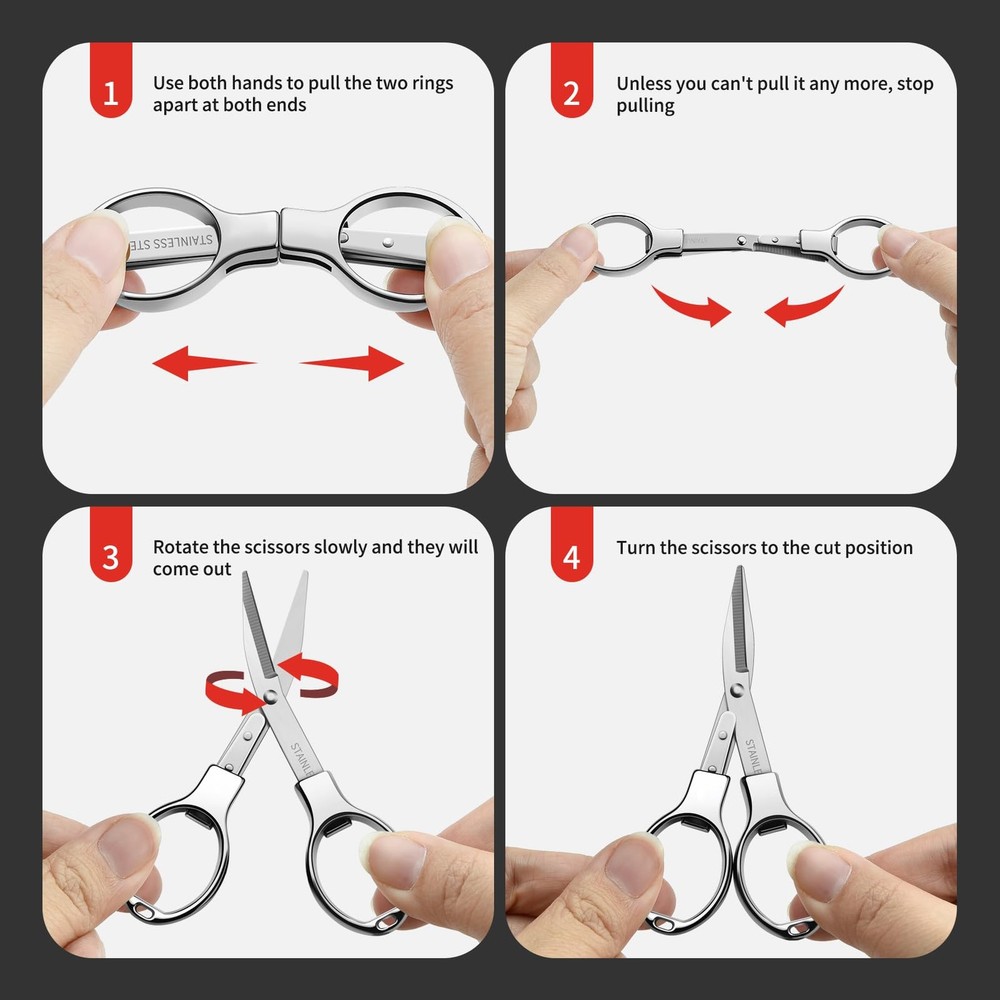 1
Use both hands to pull the two rings apart at both ends

STAINLESS STE

2
Unless you can't pull it any more, stop pulling

3
Rotate the scissors slowly and they will come out

STAINLE

4
Turn the scissors to the cut position

STAINLE