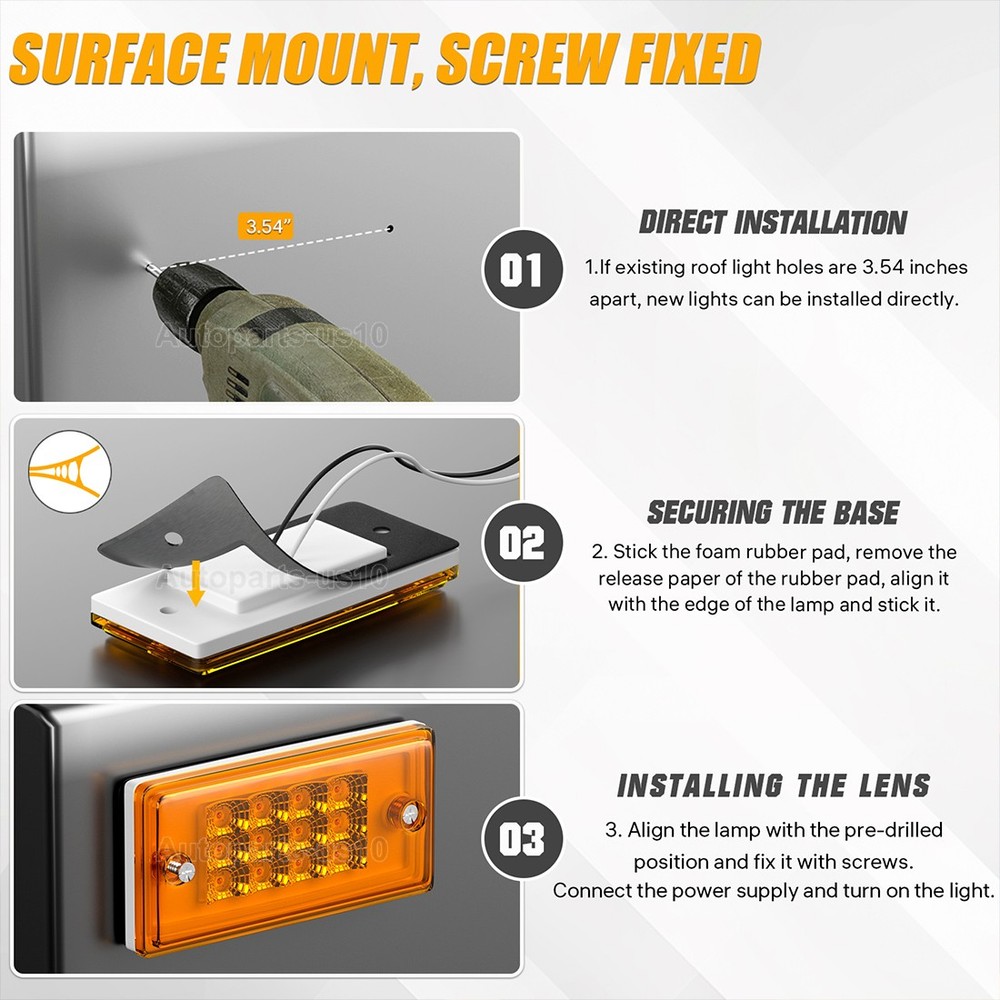 SURFACE MOUNT, SCREW FIXED

3.54"

Autoparts-us10

01

DIRECT INSTALLATION

1.If existing roof light holes are 3.54 inches apart, new lights can be installed directly.

Autoparts-us10

02

SECURING THE BASE

2. Stick the foam rubber pad, remove the release paper of the rubber pad, align it with the edge of the lamp and stick it.

Autoparts-us10

03

INSTALLING THE LENS

3. Align the lamp with the pre-drilled position and fix it with screws. Connect the power supply and turn on the light.