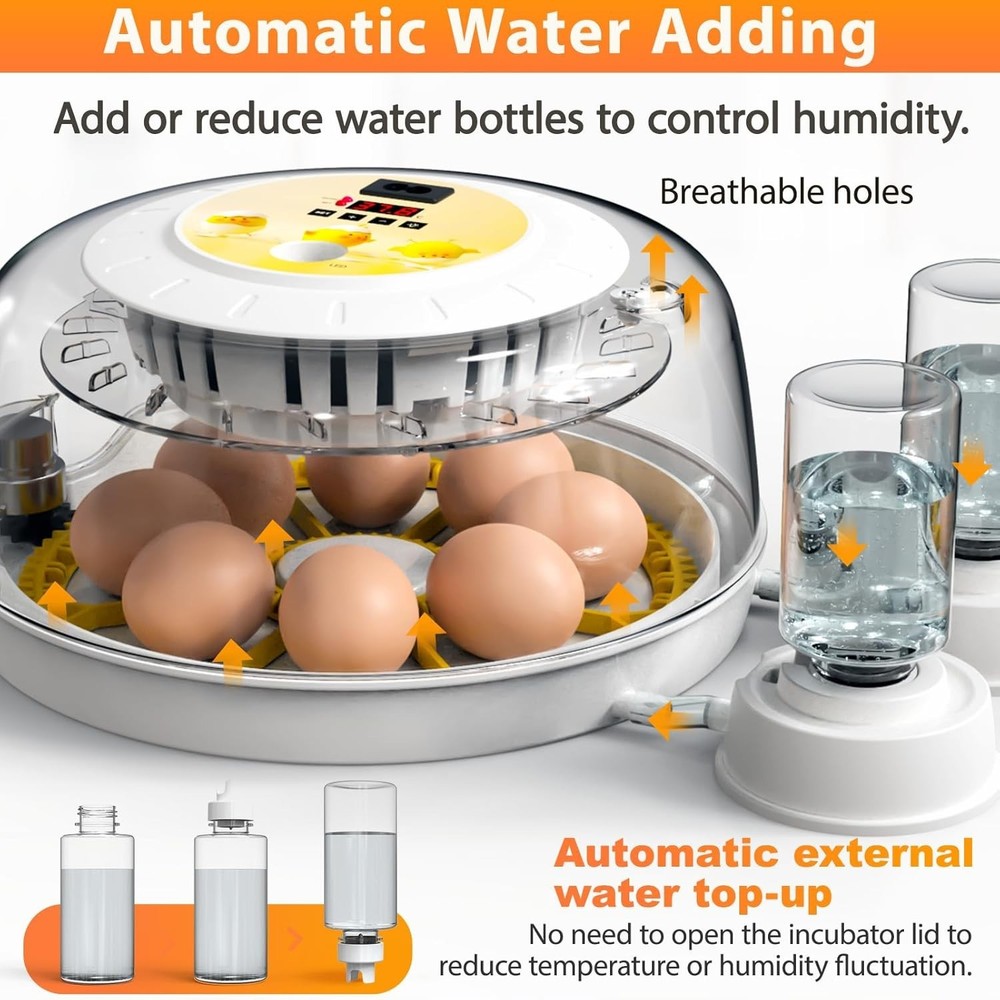 Automatic Water Adding

Add or reduce water bottles to control humidity.

Breathable holes

Automatic external water top-up

No need to open the incubator lid to reduce temperature or humidity fluctuation.