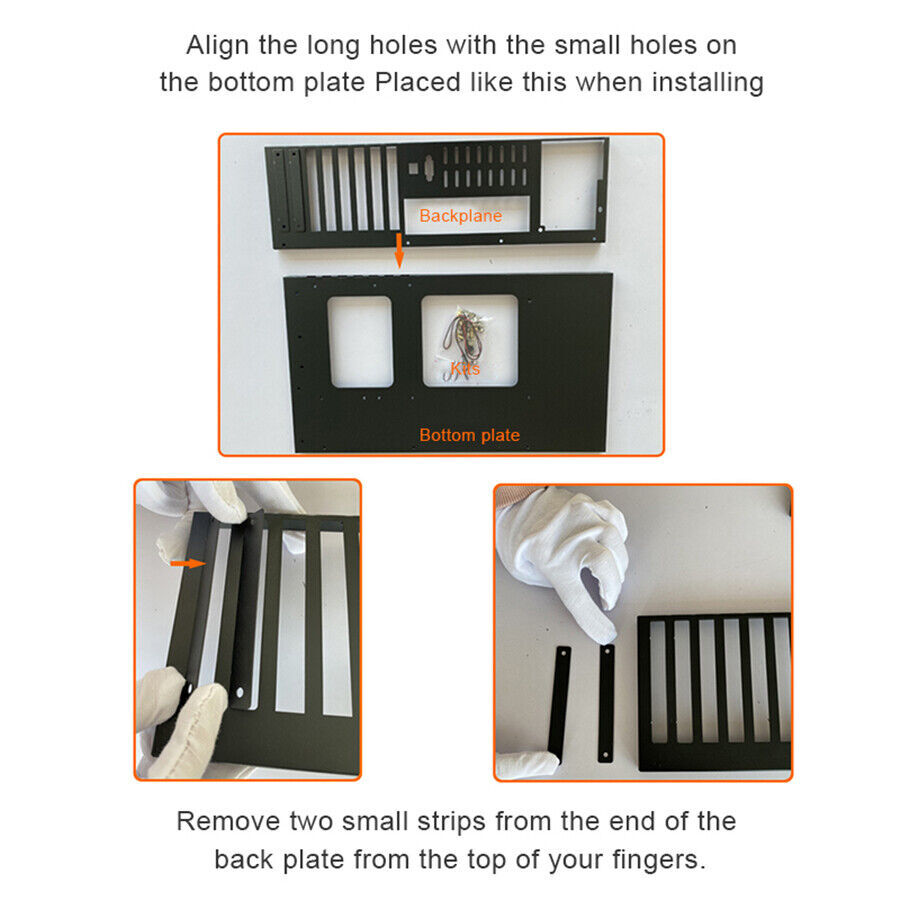 Align the long holes with the small holes on the bottom plate Placed like this when installing

Backplane

Kits

Bottom plate

Remove two small strips from the end of the back plate from the top of your fingers.