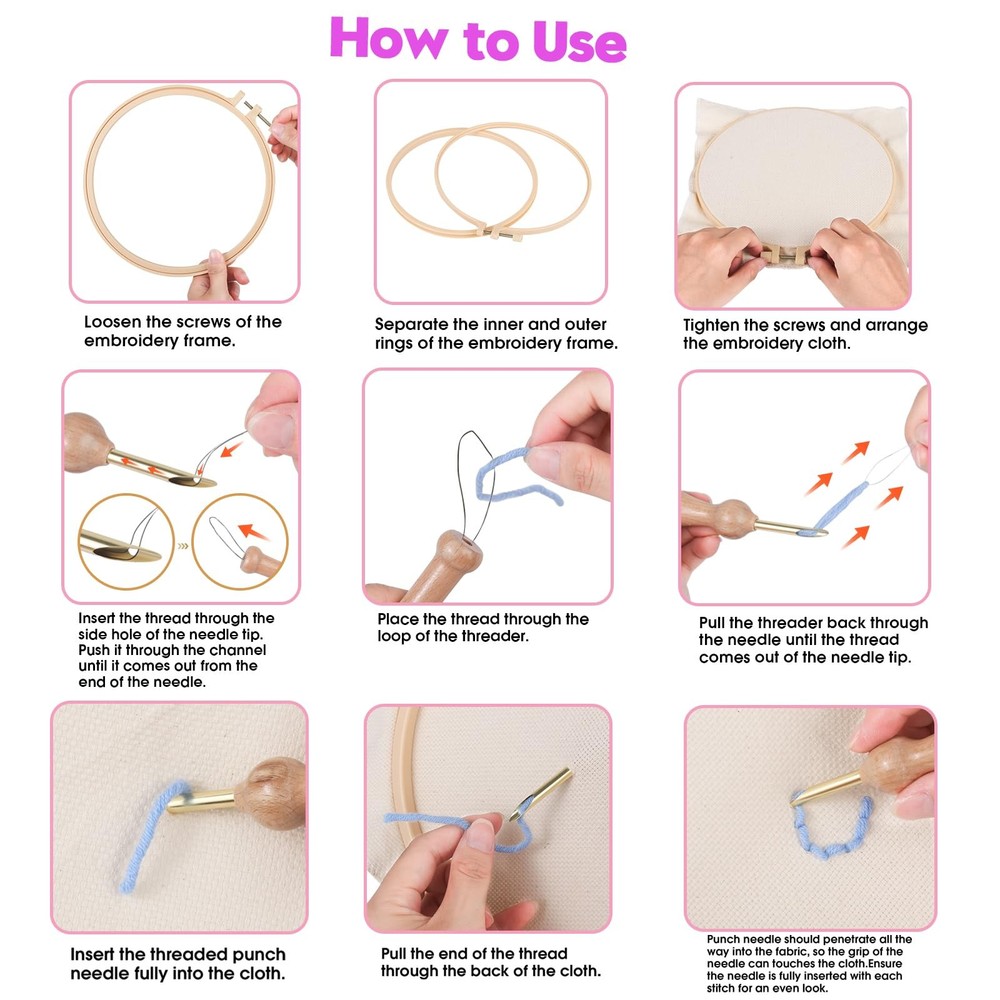 How to Use

Loosen the screws of the embroidery frame.

Separate the inner and outer rings of the embroidery frame.

Tighten the screws and arrange the embroidery cloth.

Insert the thread through the side hole of the needle tip. Push it through the channel until it comes out from the end of the needle.

Place the thread through the loop of the threader.

Pull the threader back through the needle until the thread comes out of the needle tip.

Insert the threaded punch needle fully into the cloth.

Pull the end of the thread through the back of the cloth.

Punch needle should penetrate all the way into the fabric, so the grip of the needle can touches the cloth.Ensure the needle is fully inserted with each stitch for an even look.