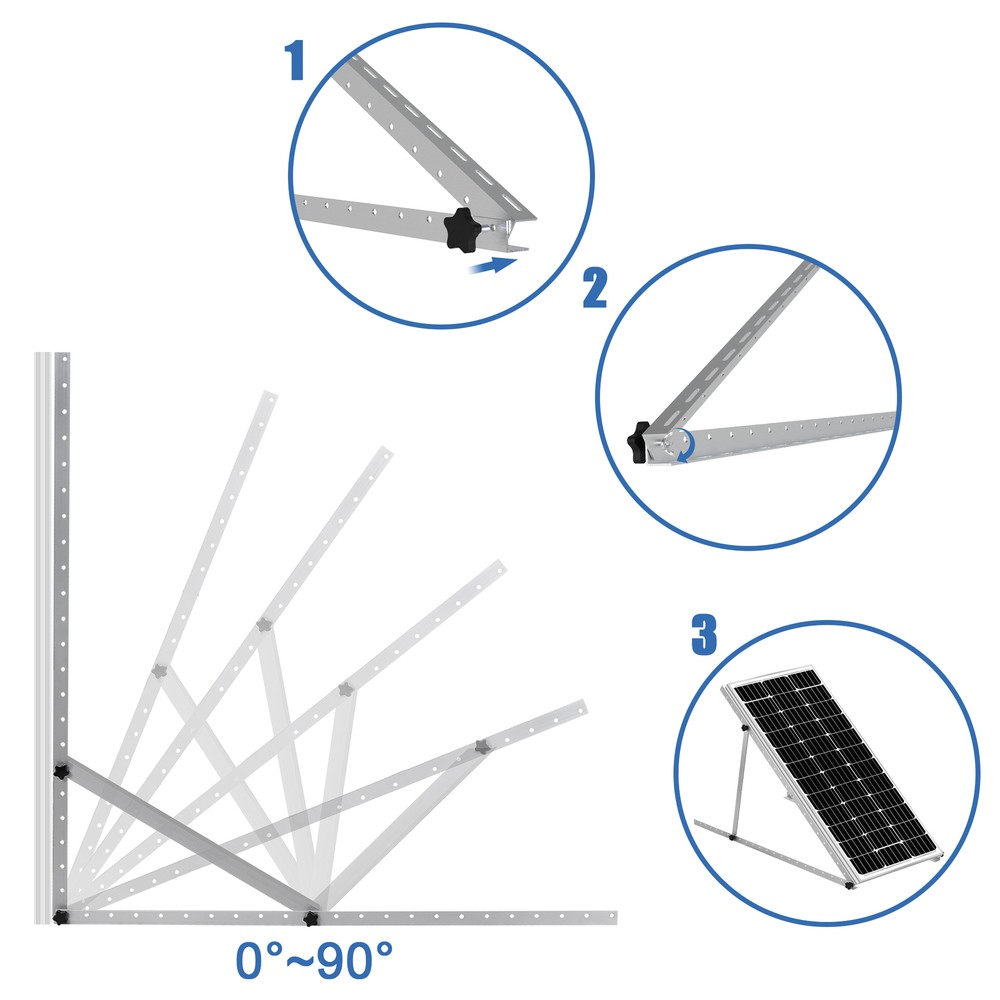 1

2

3

0°~90°