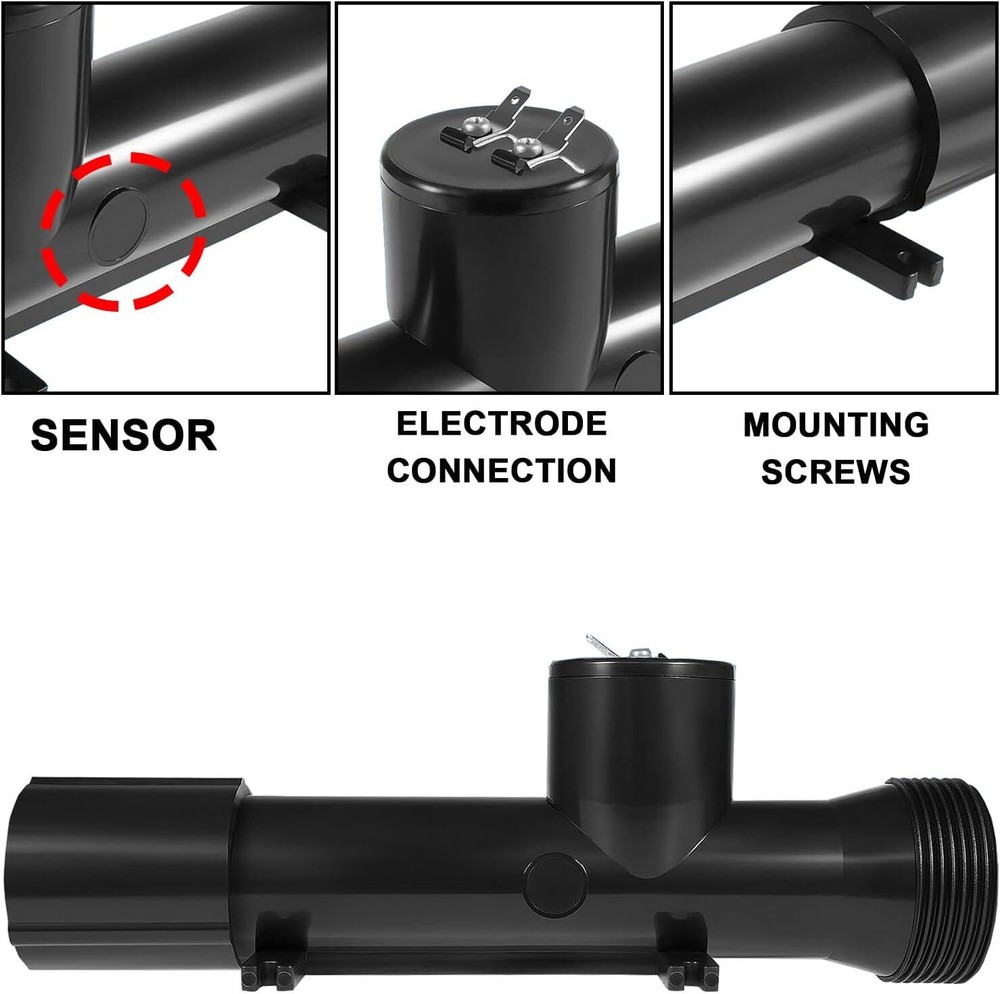 SENSOR

ELECTRODE CONNECTION

MOUNTING SCREWS