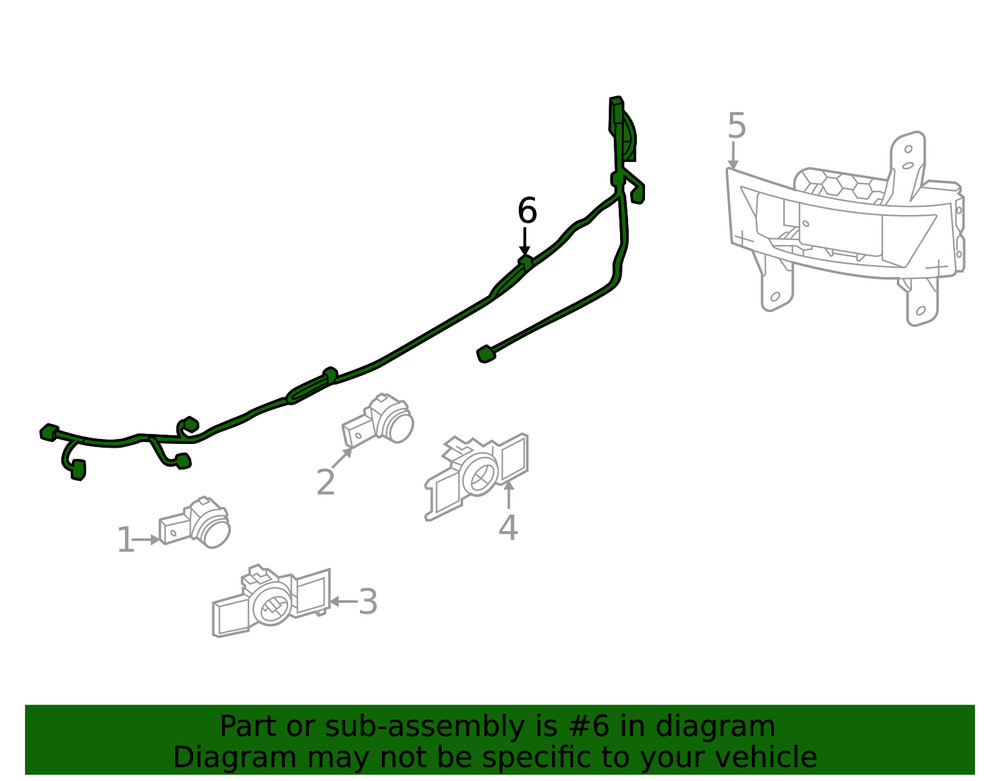 5
6
2
4
1
3

Part or sub-assembly is #6 in diagram
Diagram may not be specific to your vehicle