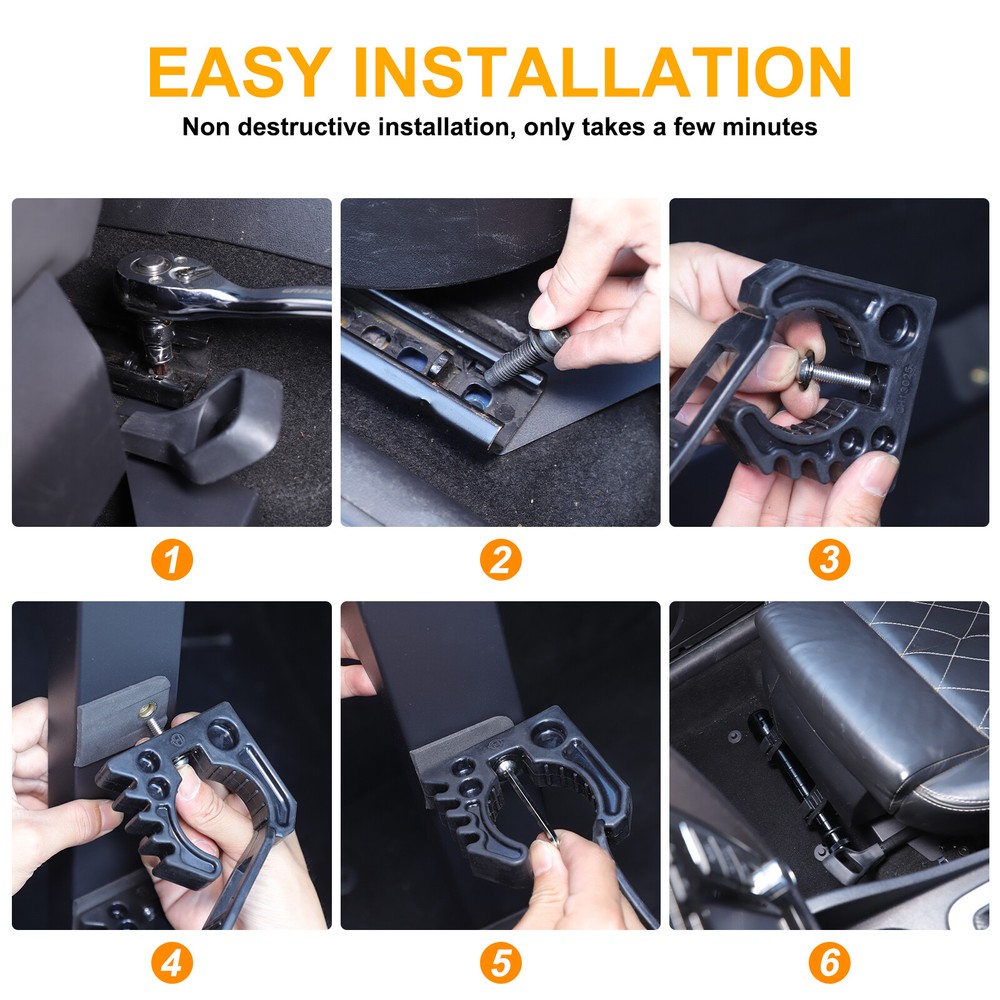 EASY INSTALLATION

Non destructive installation, only takes a few minutes

1

2

3

4

5

6