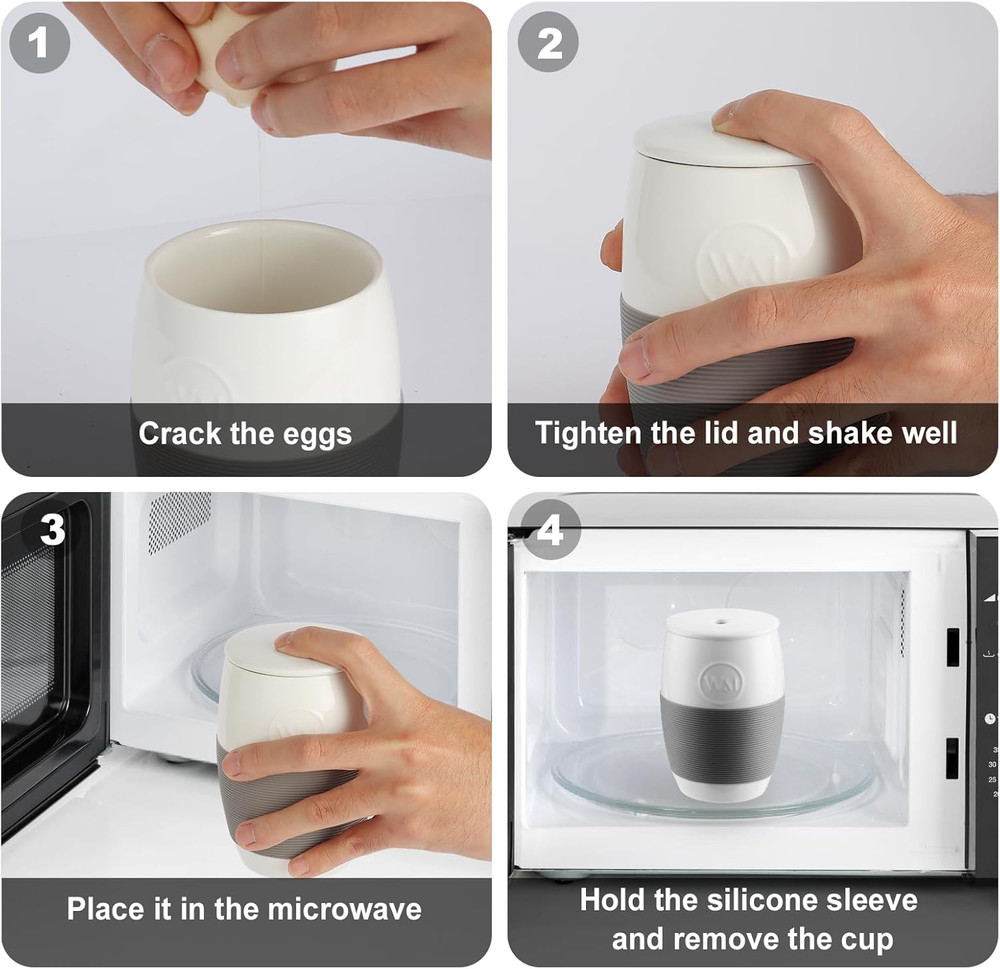 1

Crack the eggs

2

Tighten the lid and shake well

3

Place it in the microwave

4

Hold the silicone sleeve and remove the cup